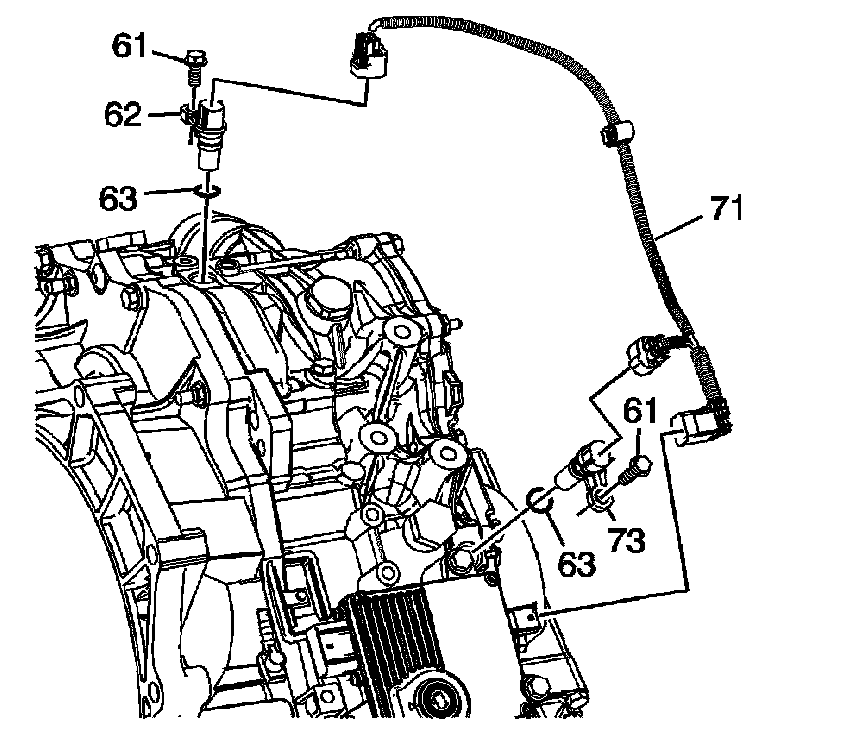 61
62
63
71
61
63
73