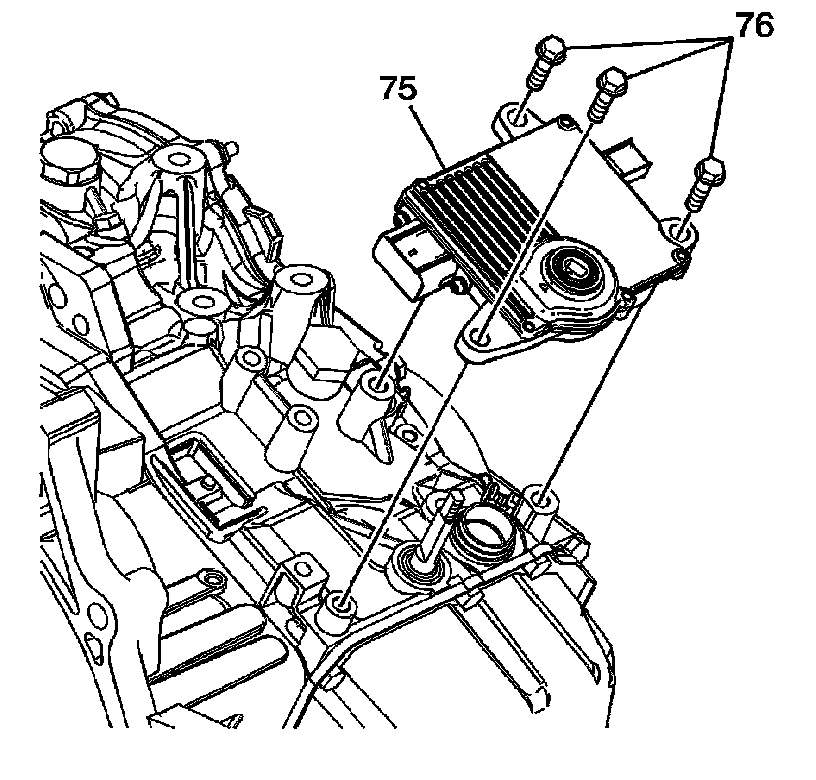 76

75