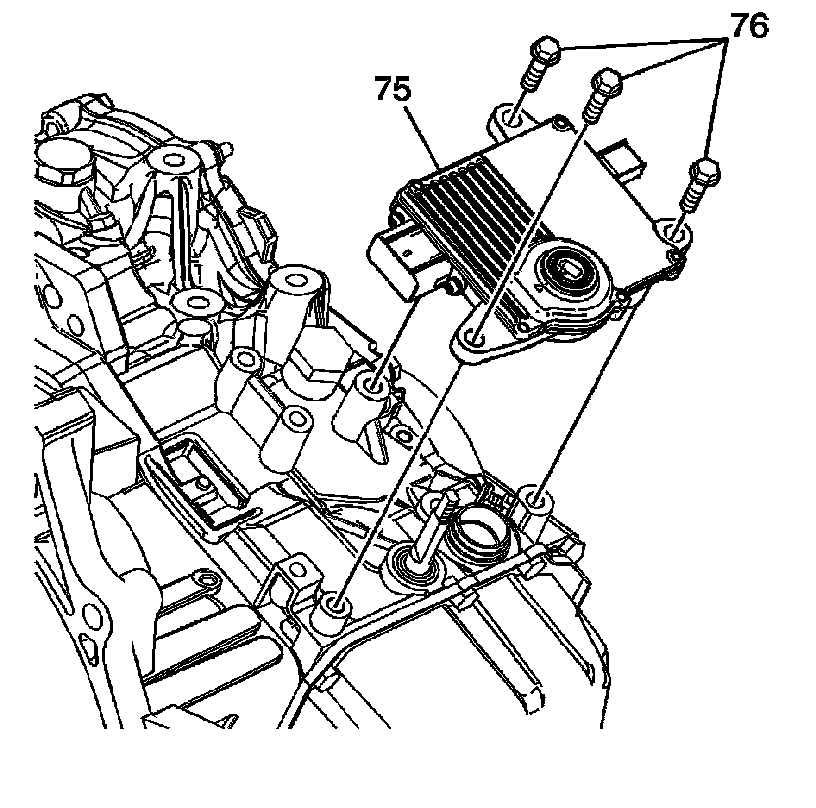 76
75