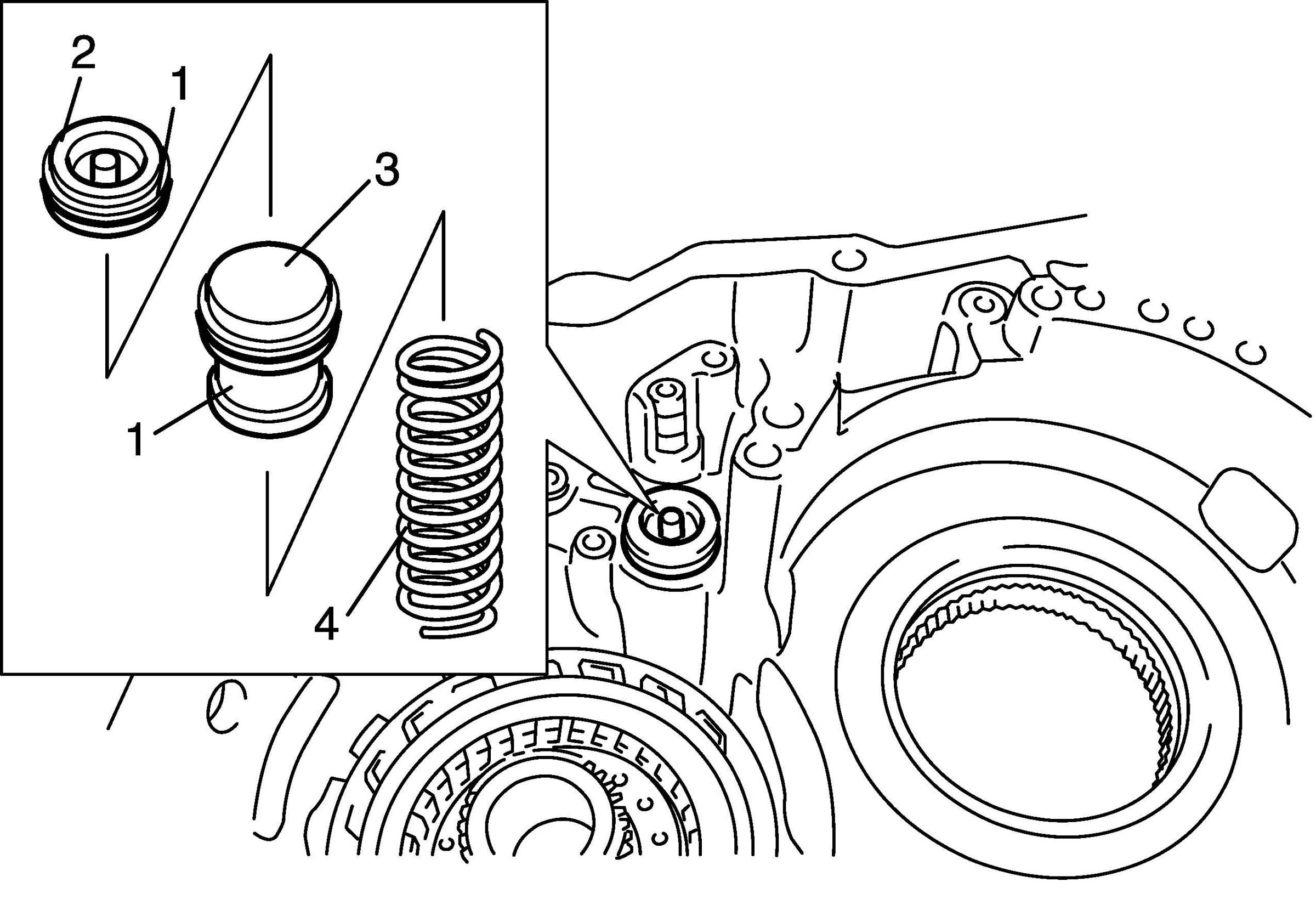 2
1
3
1
4