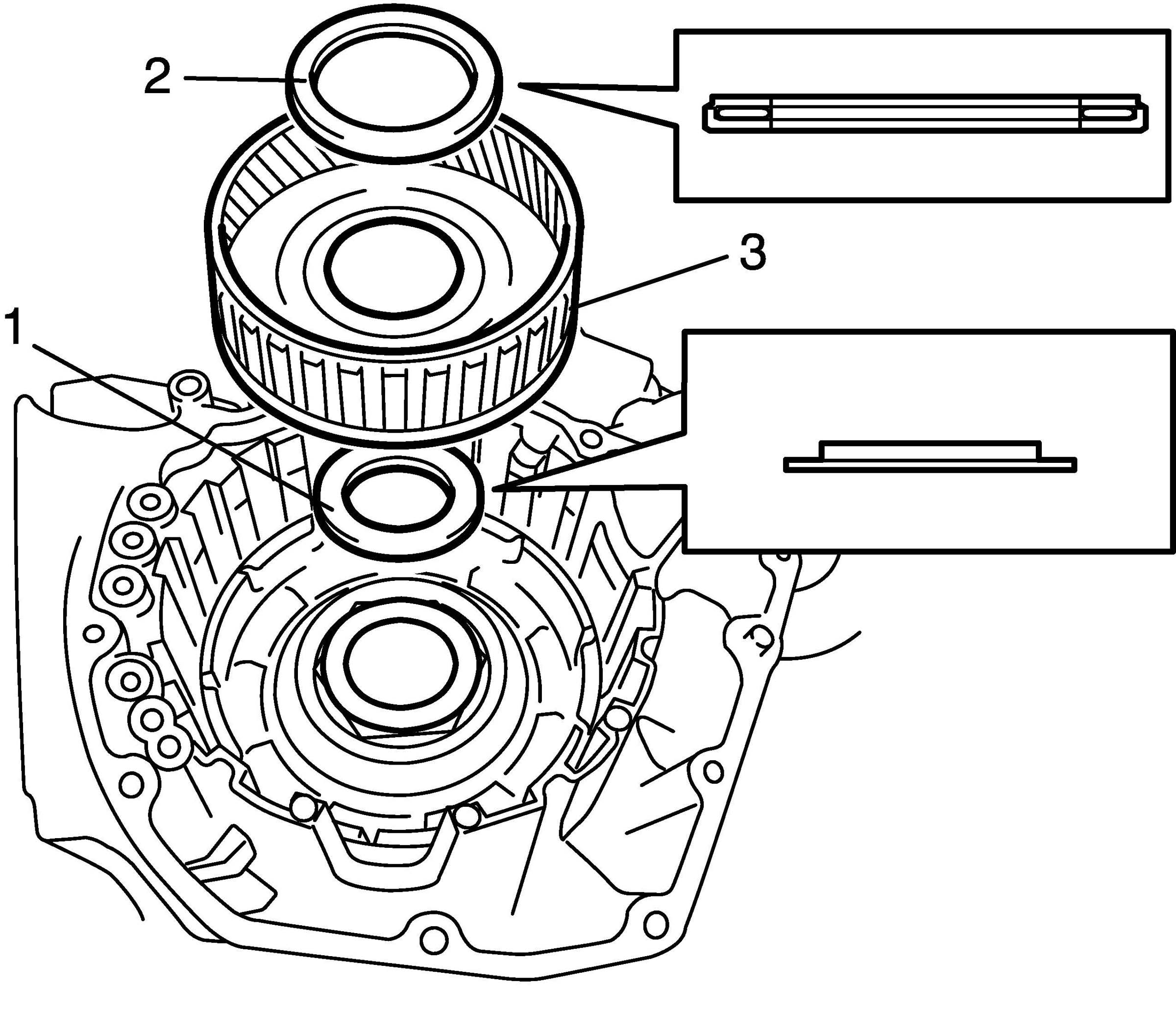 2
3
1