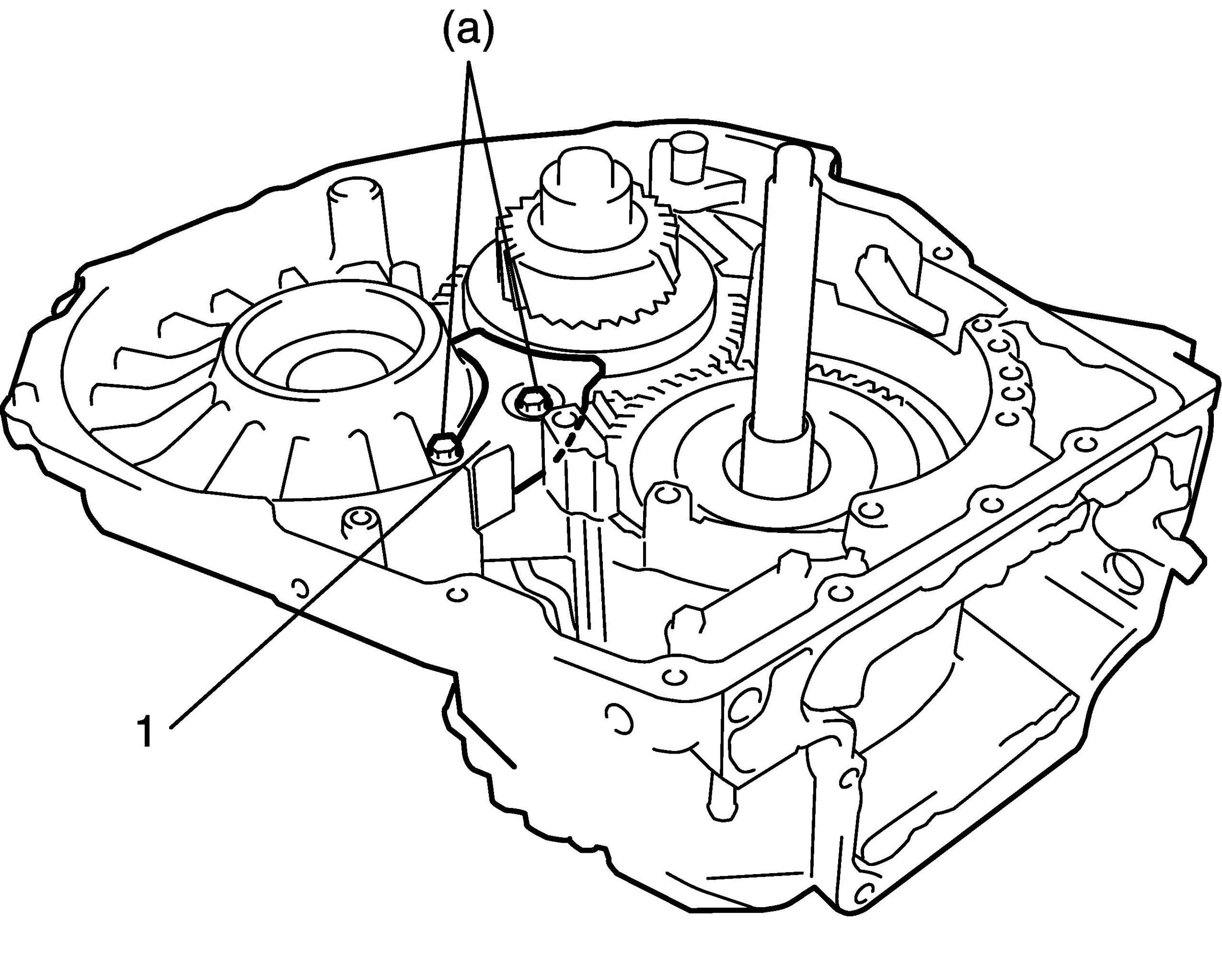 (a)

1