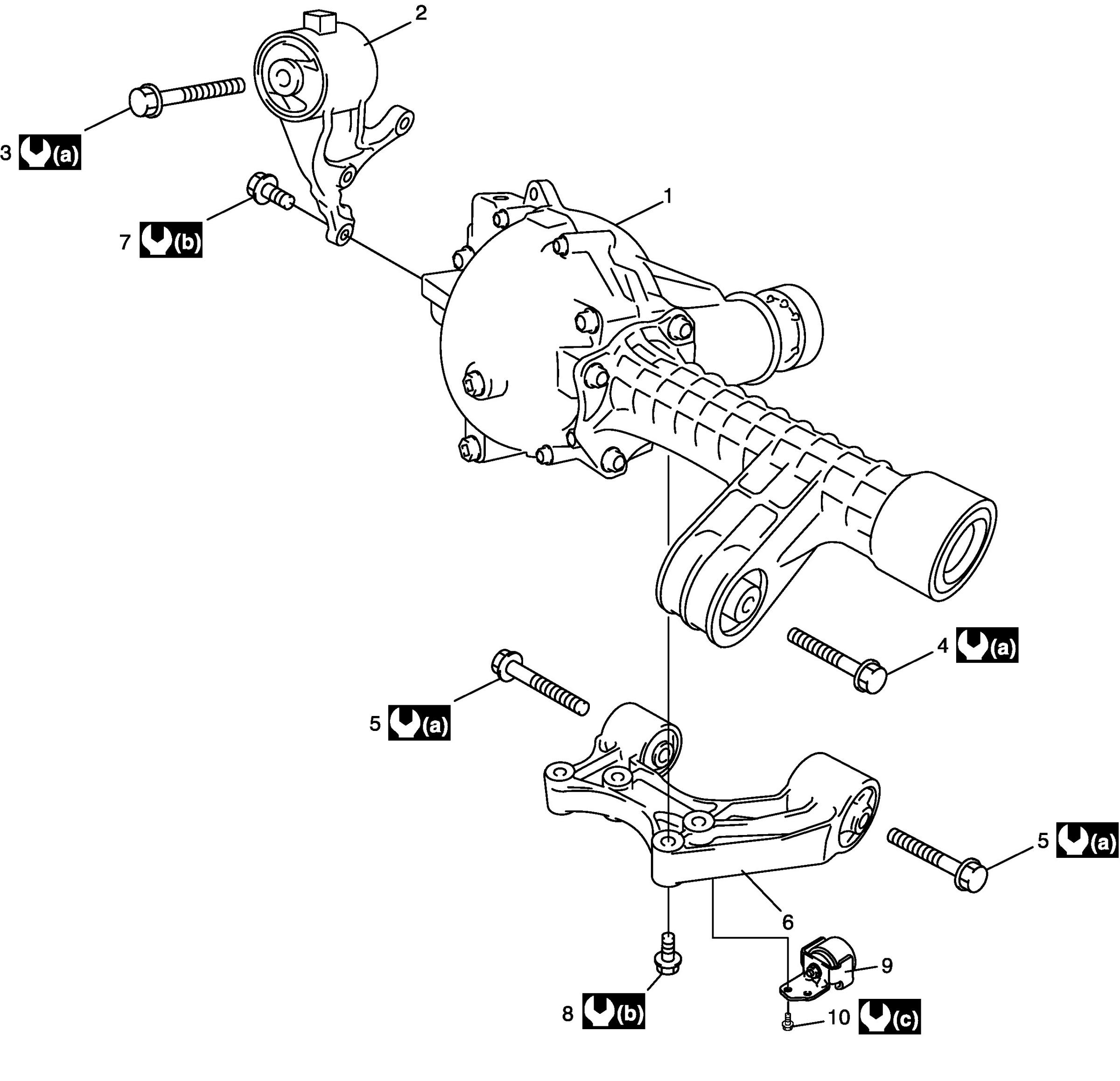 2
3 (a)
7 (b)
1
4 (a)
5 (a)
5 (a)
6
9
8 (b)
10 (c)