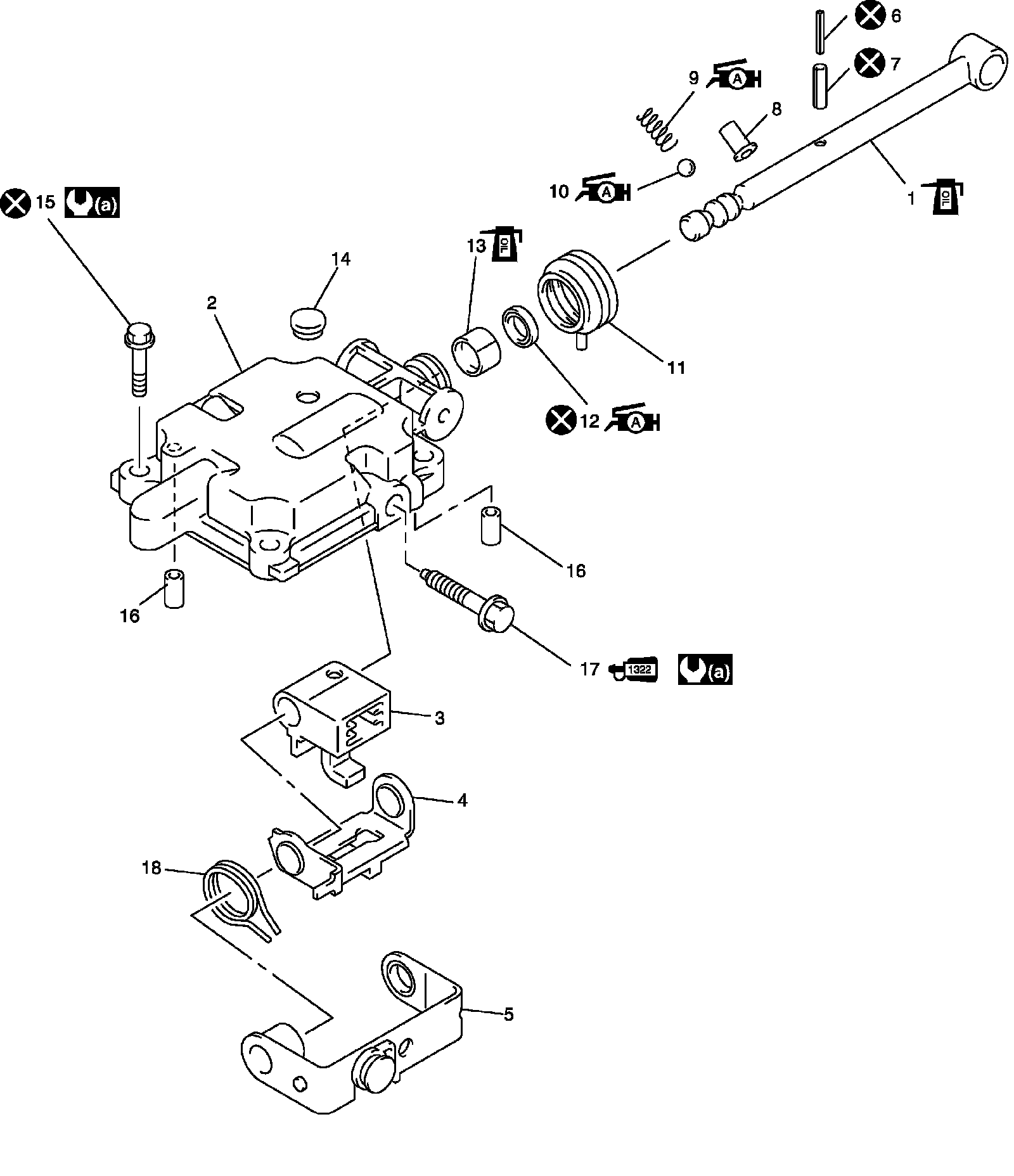 6
7
9 A
8
10 A
1 OIL
15 (a)
13 OIL
14
2
11
12 A
16
16
17 1322 (a)
3
4
18
5