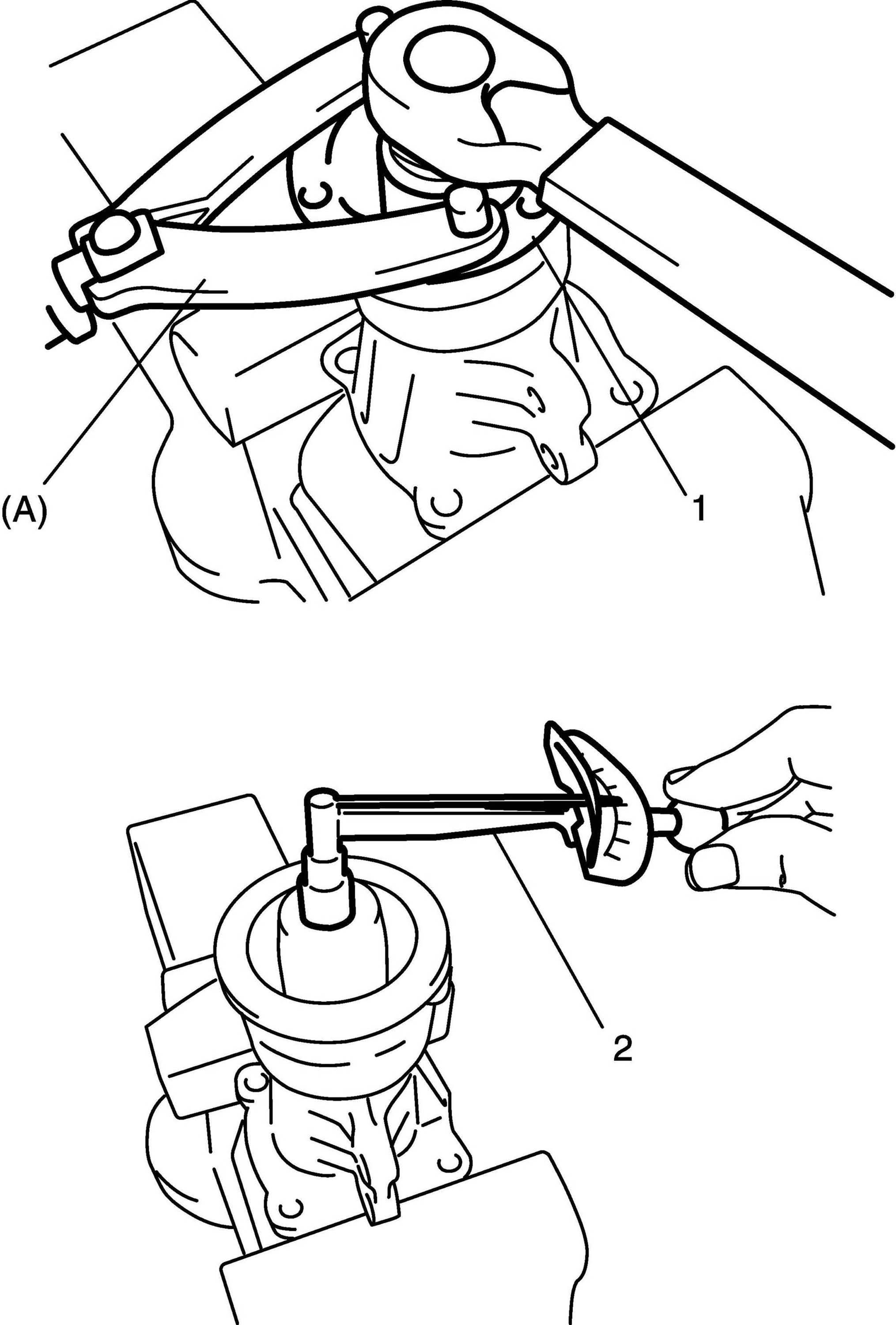 (A)

1

2