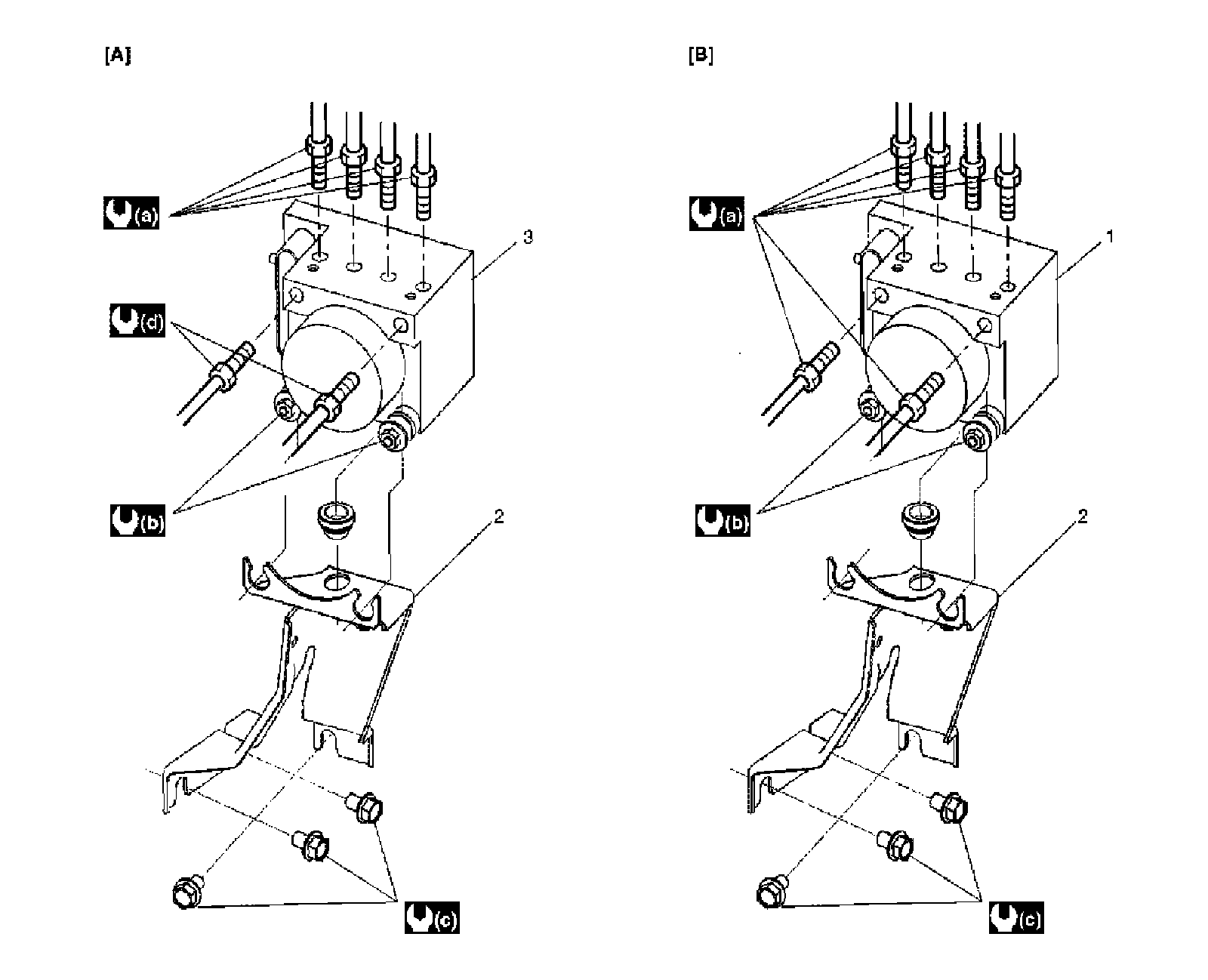 [A]

(a)

3

(d)

(b)

2

(c)

[B]

(a)

1

(b)

2

(c)