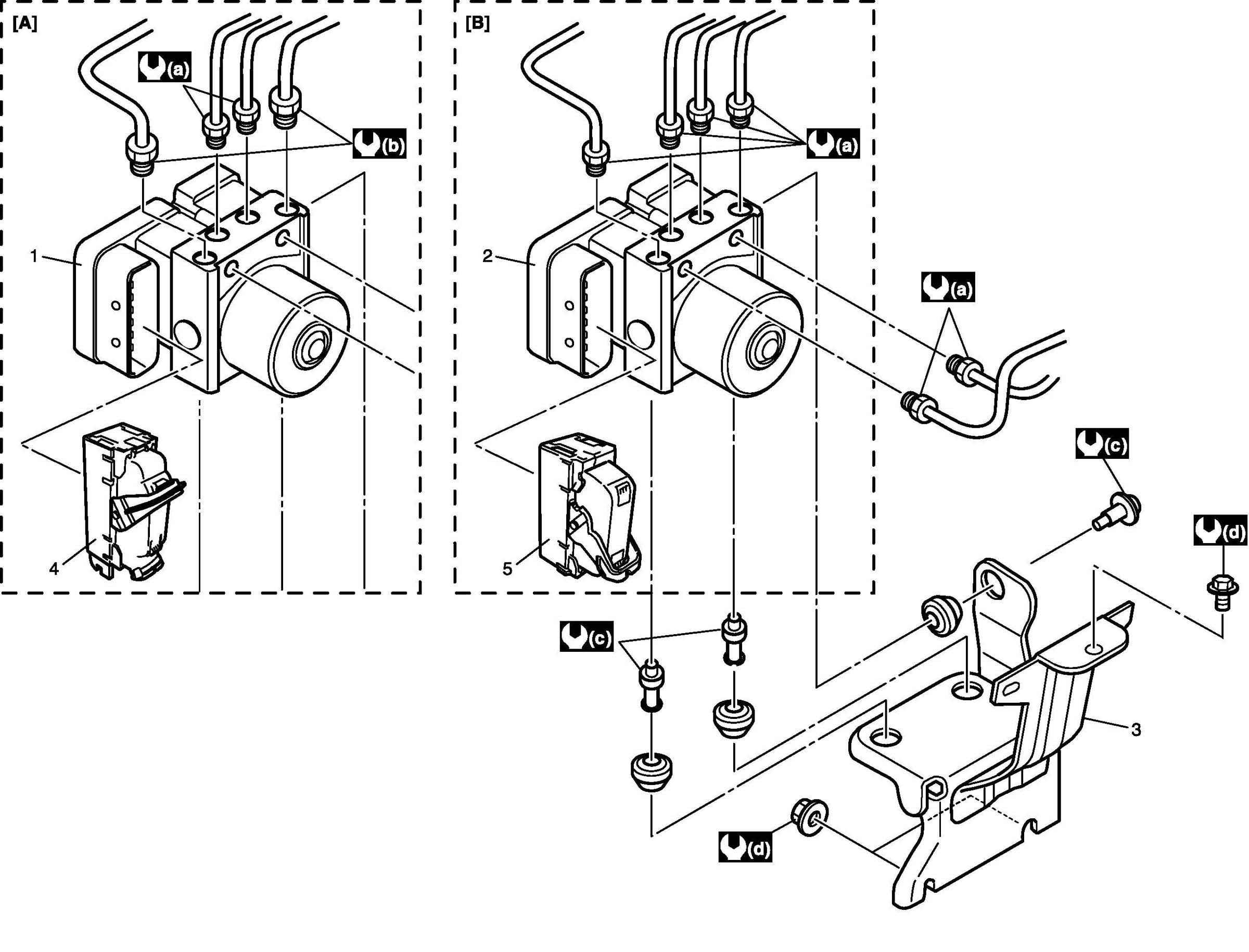 [A]

(a)

(b)

1

4

[B]

(a)

2

(a)

5

(c)

(d)

(c)

3

(d)