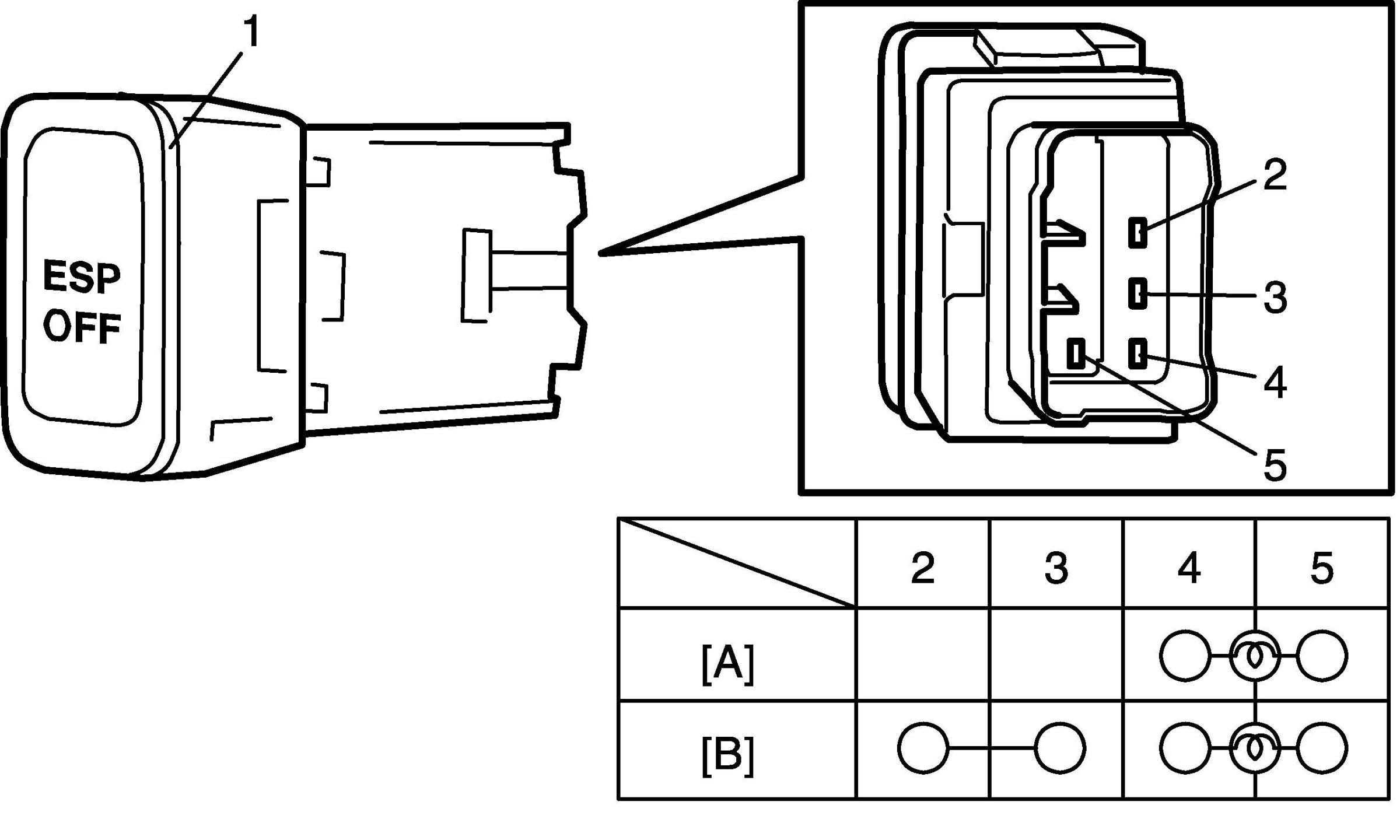 1

ESP OFF

2

3

4

5

| | 2 | 3 | 4 | 5 |
|---|---|---|---|---|
| [A] | | | | |
| [B] | | | | |