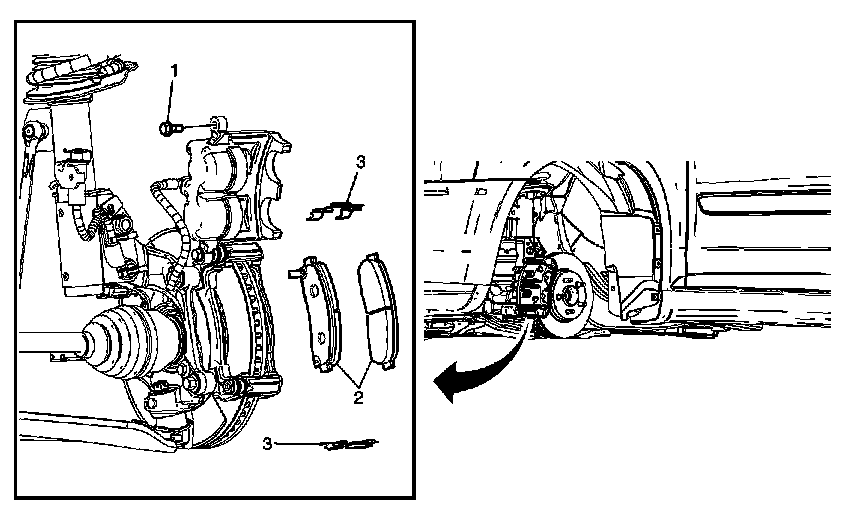 1
3
2
3