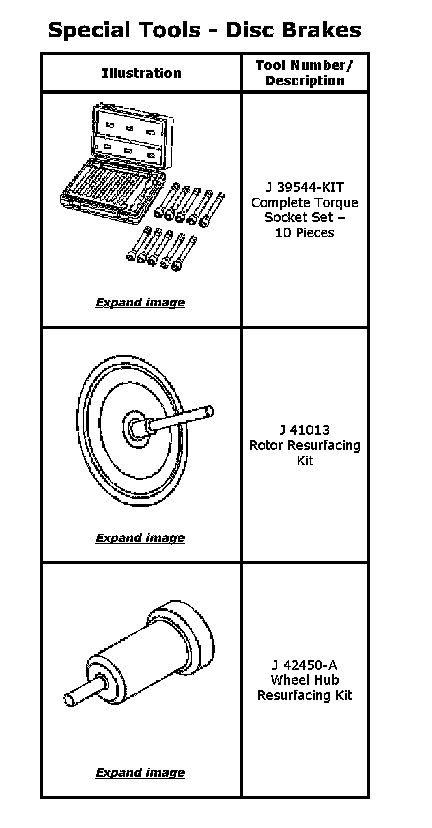 Special Tools - Disc Brakes

| Illustration | Tool Number/ Description |
|---|---|
| Expand image | J 39544-KIT Complete Torque Socket Set – 10 Pieces |
| Expand image | J 41013 Rotor Resurfacing Kit |
| Expand image | J 42450-A Wheel Hub Resurfacing Kit |