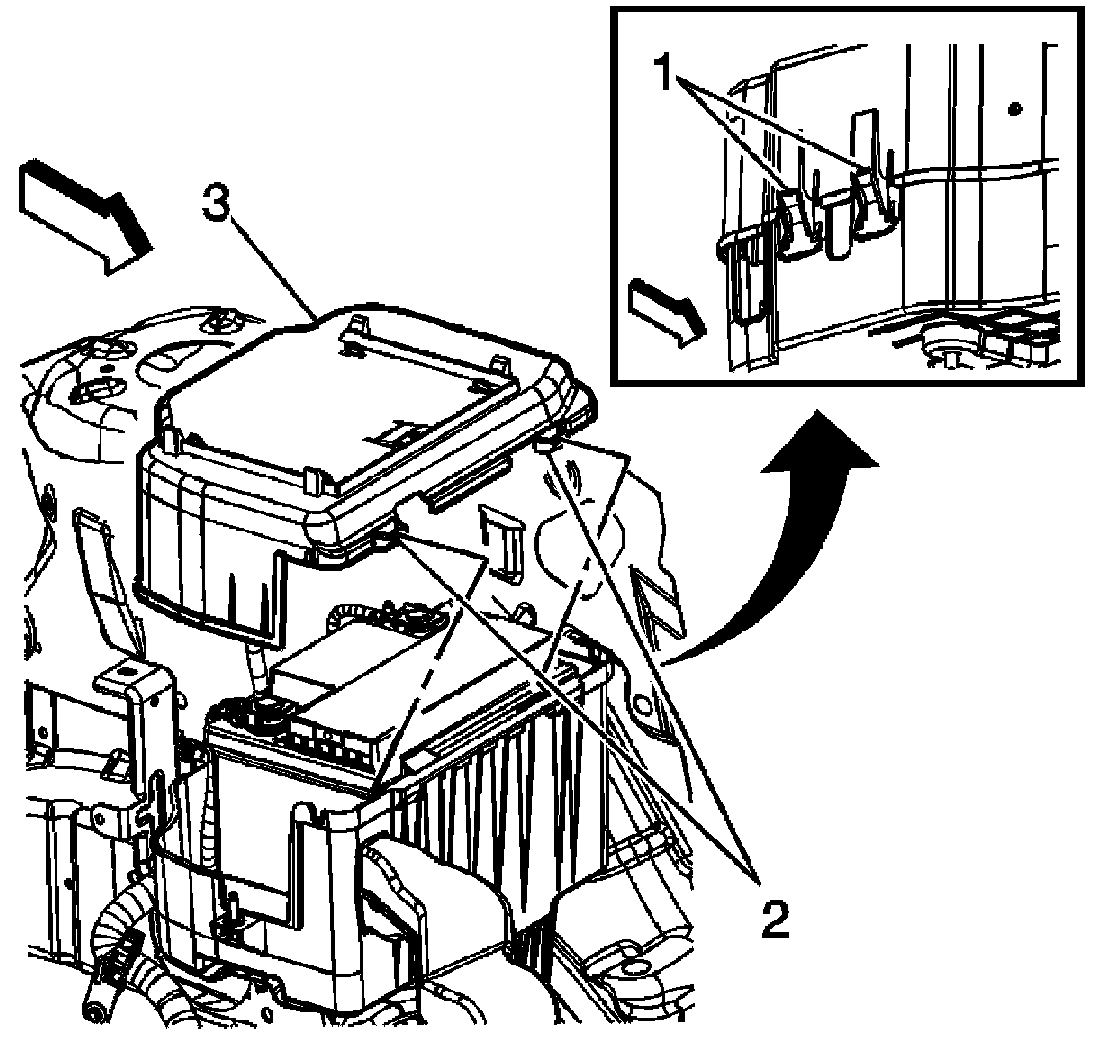 1
3
2