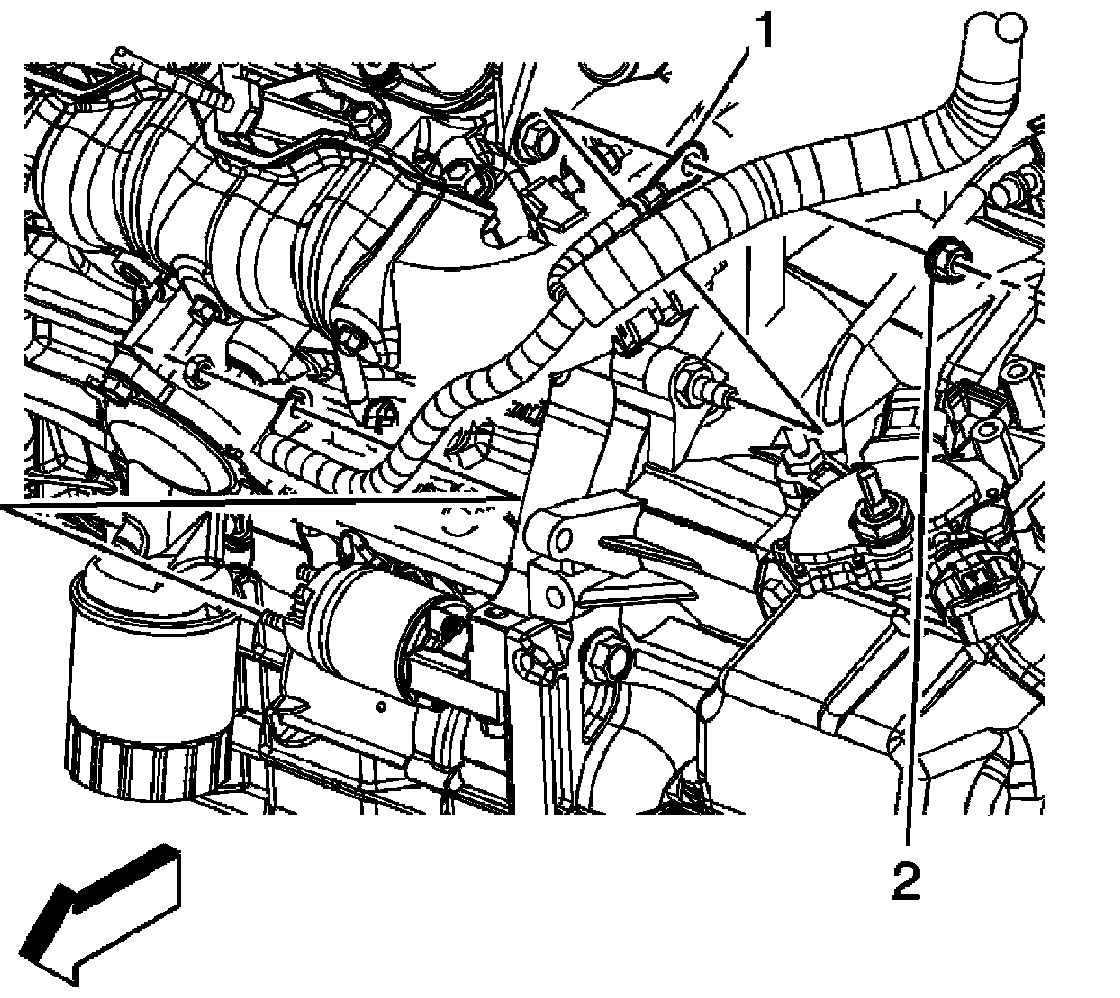 1

2