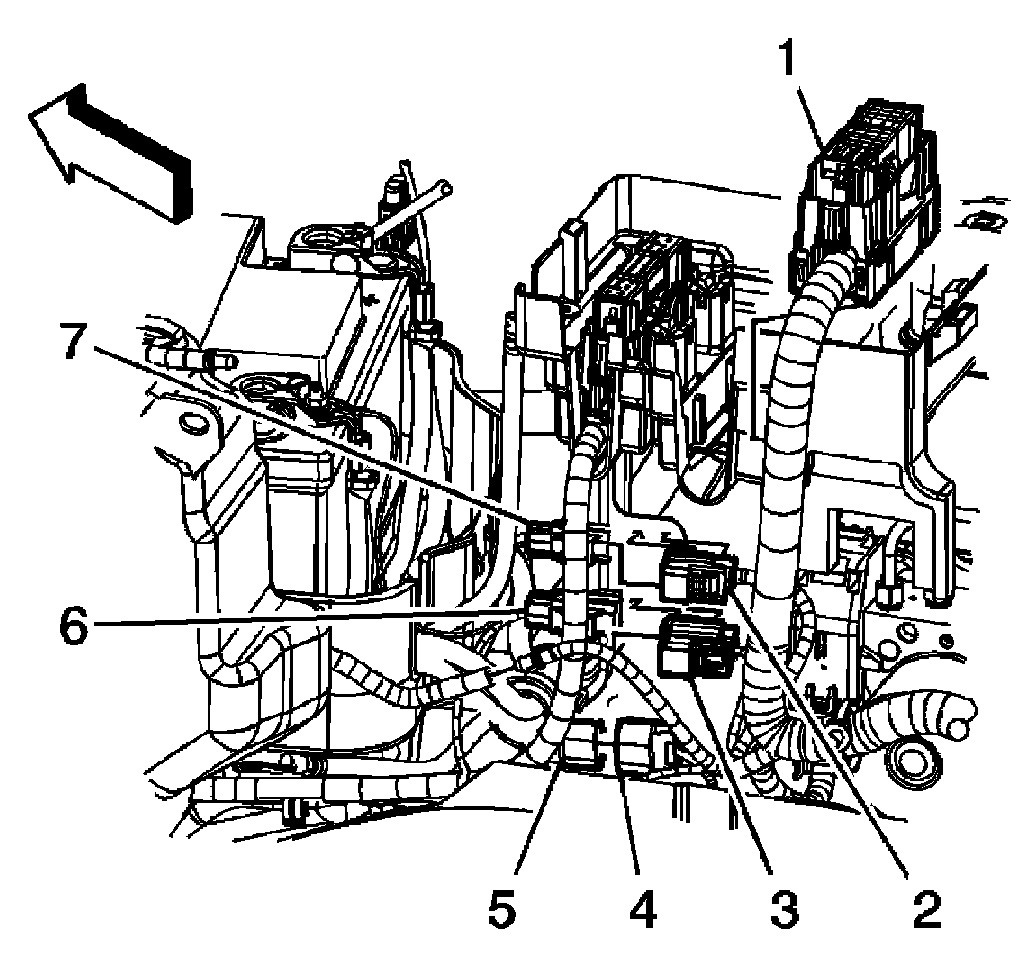 1
7
6
5
4
3
2