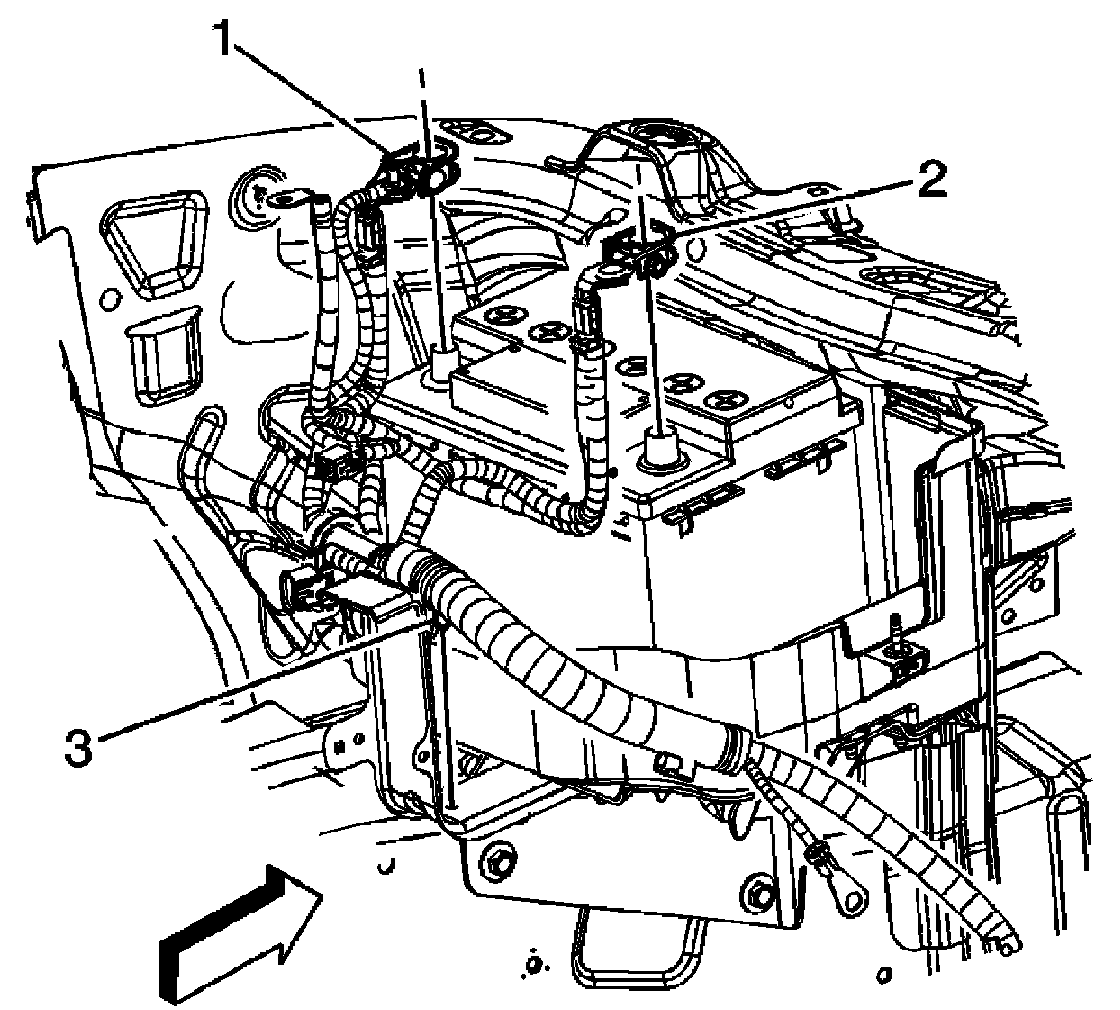 1
2
3