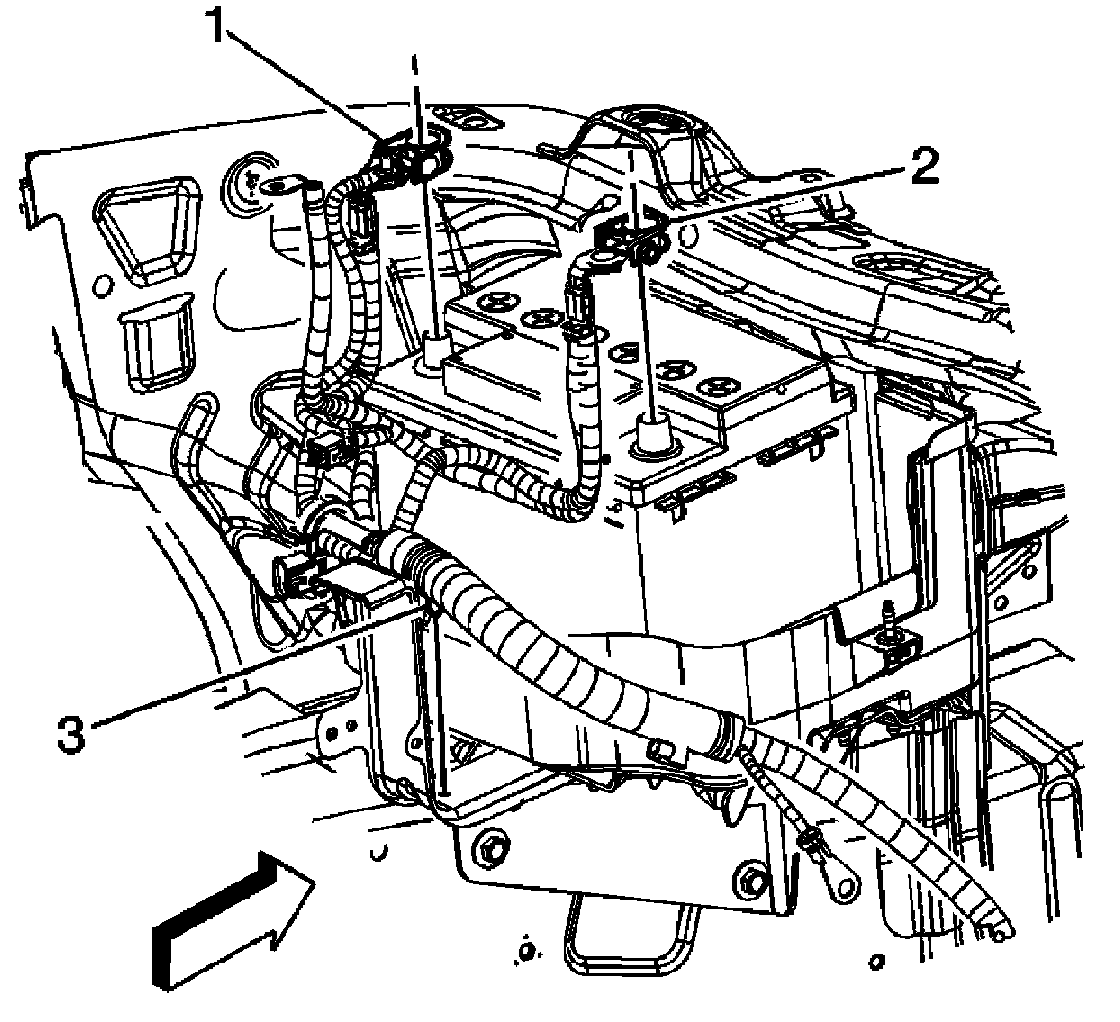 1
2
3