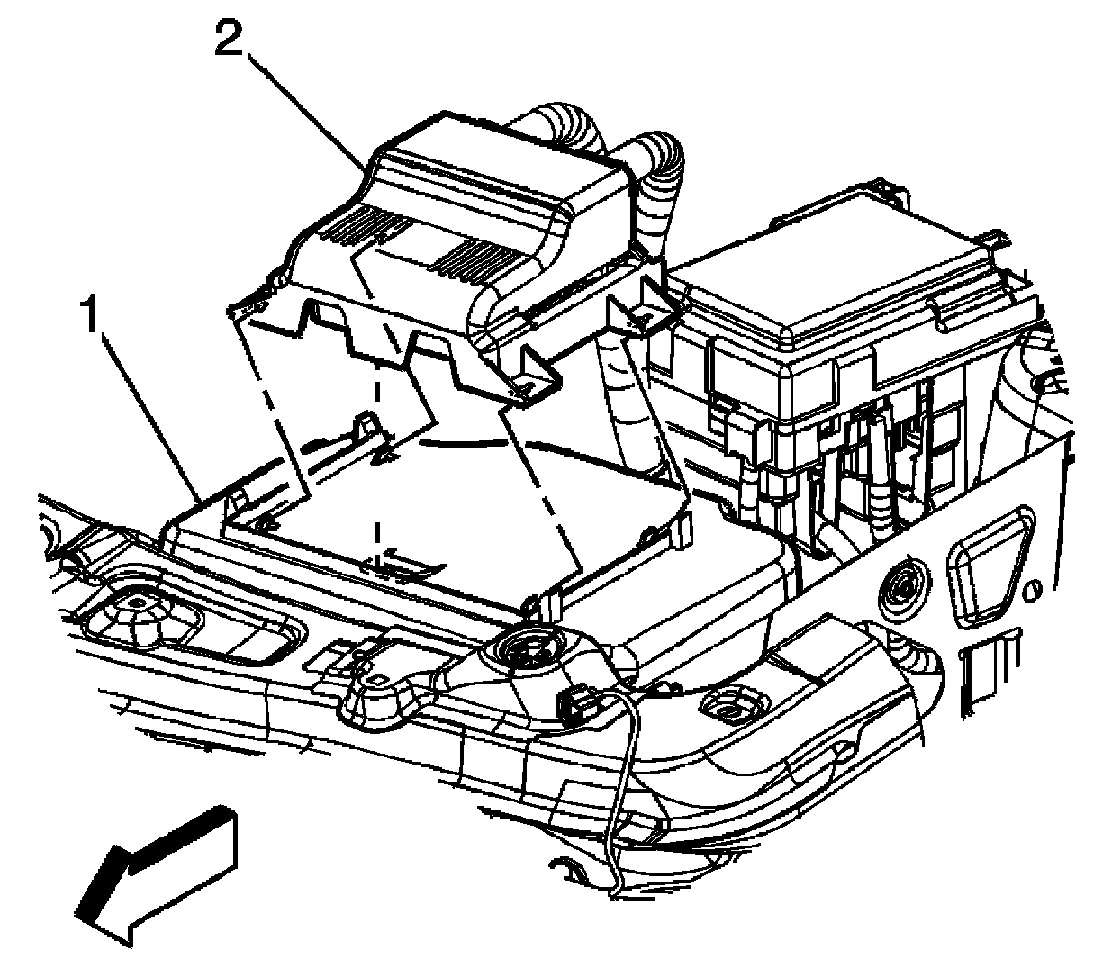 2

1