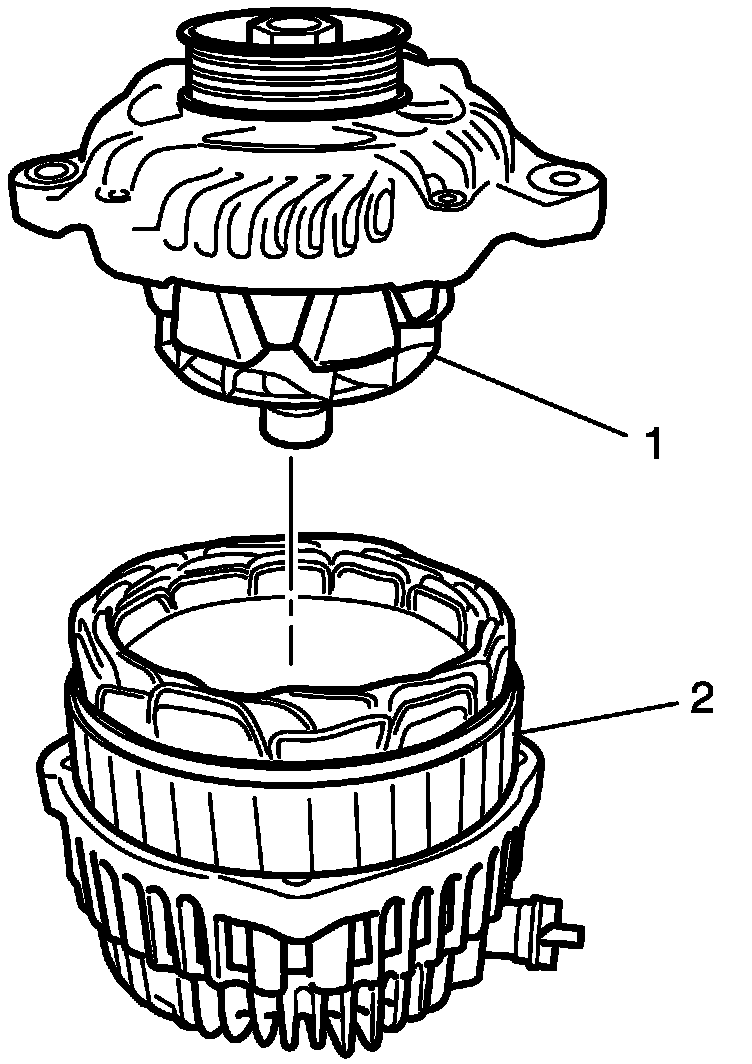 1

2