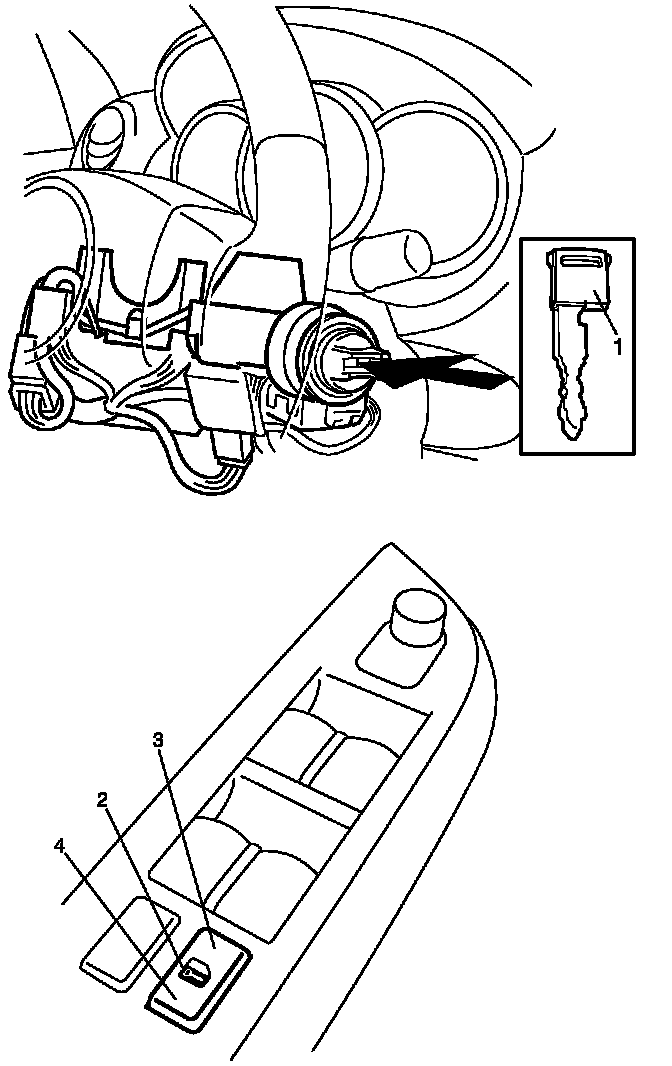 1

3
2
4