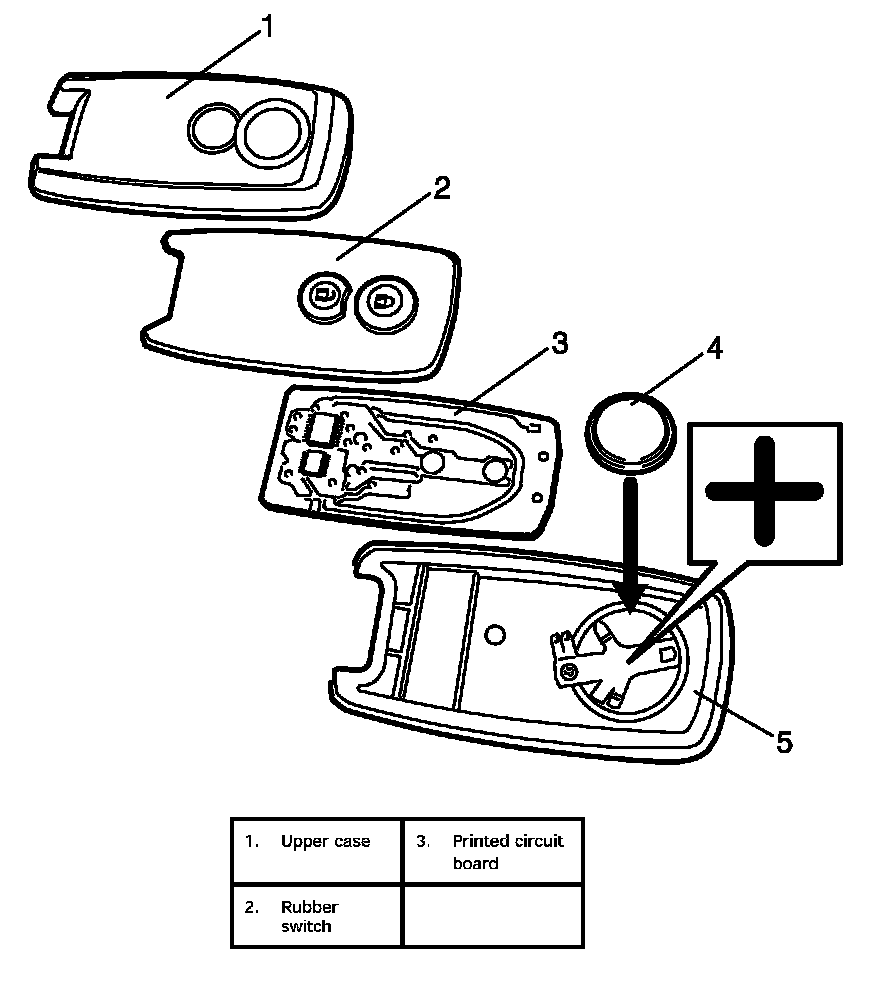 1
2
3
4
+
5

| 1. Upper case | 3. Printed circuit board |
|---|---|
| 2. Rubber switch | |