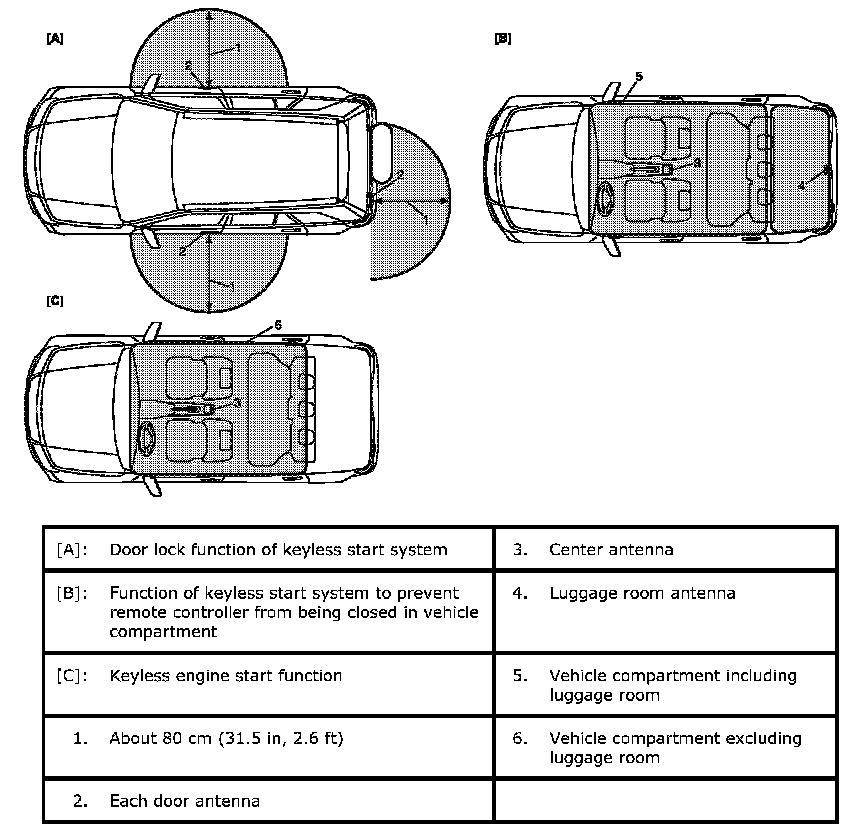 [A]

1

2

2

1

2

1

[B]

5

3

4

[C]

6

3

| [A]: Door lock function of keyless start system | 3. Center antenna |
|---|---|
| [B]: Function of keyless start system to prevent remote controller from being closed in vehicle compartment | 4. Luggage room antenna |
| [C]: Keyless engine start function | 5. Vehicle compartment including luggage room |
| 1. About 80 cm (31.5 in, 2.6 ft) | 6. Vehicle compartment excluding luggage room |
| 2. Each door antenna | |