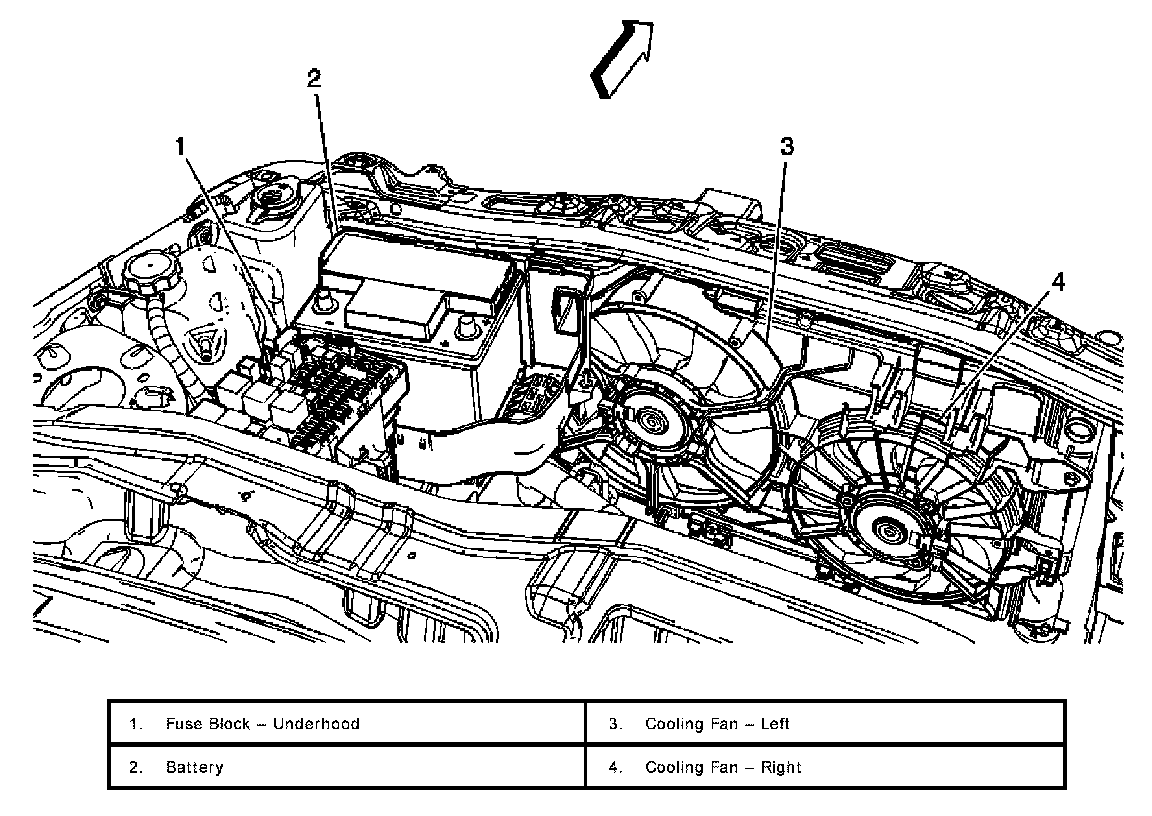 2
1
3
4

| 1. Fuse Block – Underhood | 3. Cooling Fan – Left |
|---|---|
| 2. Battery | 4. Cooling Fan – Right |