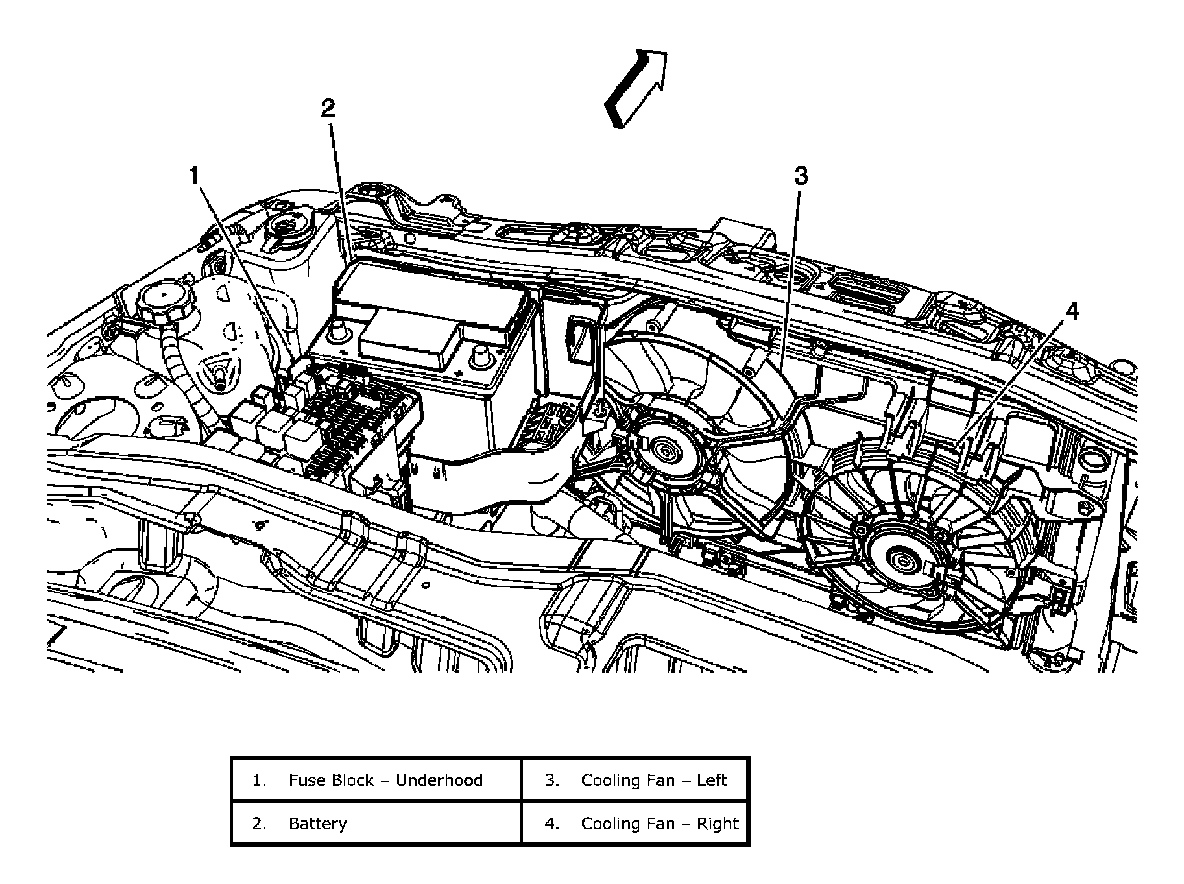 2

1

3

4

| 1. Fuse Block – Underhood | 3. Cooling Fan – Left |
|---|---|
| 2. Battery | 4. Cooling Fan – Right |