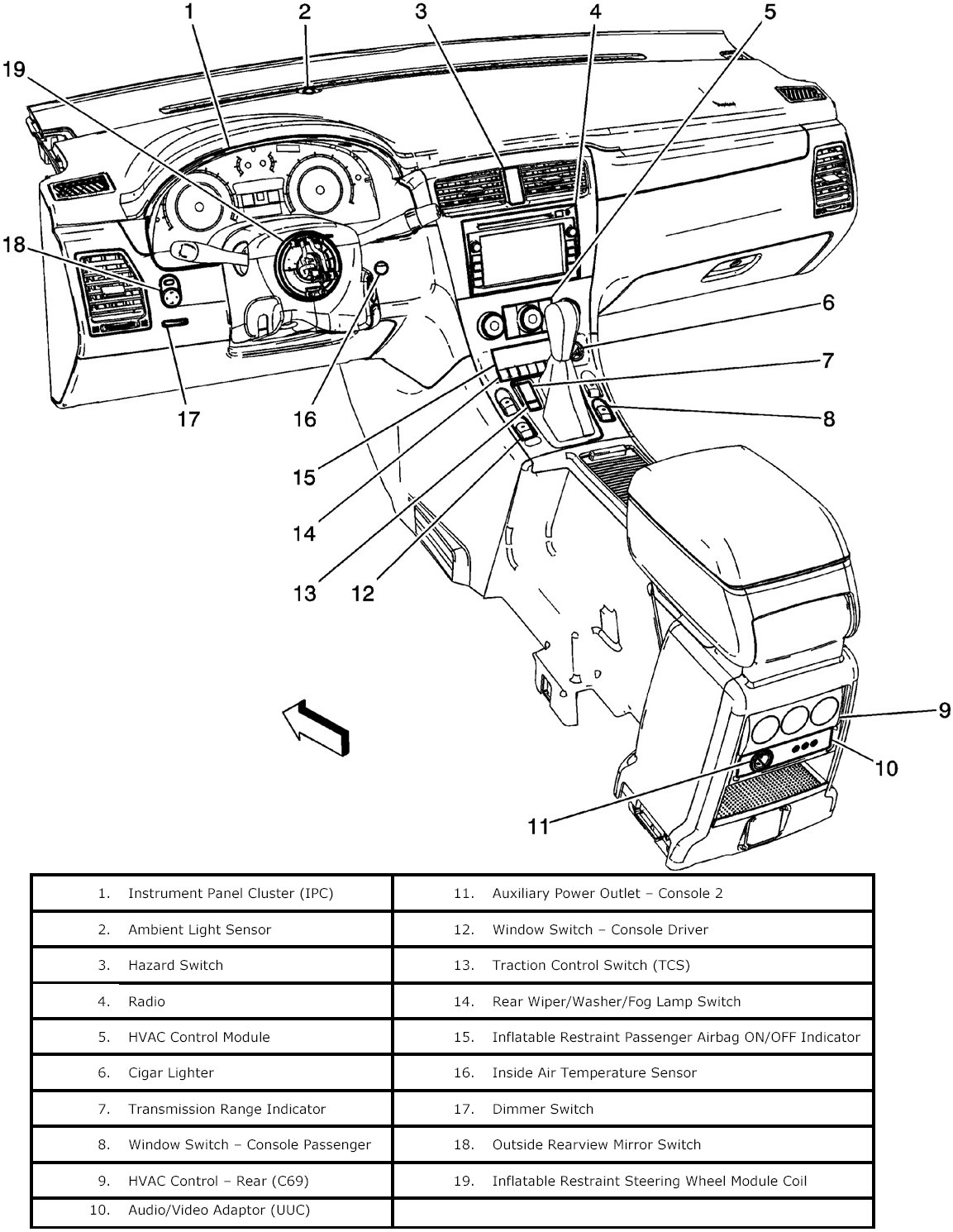 1 2 3 4 5

19

18

6

7

8

17 16

15

14

13 12

9

10

11

| 1. Instrument Panel Cluster (IPC) | 11. Auxiliary Power Outlet – Console 2 |
|---|---|
| 2. Ambient Light Sensor | 12. Window Switch – Console Driver |
| 3. Hazard Switch | 13. Traction Control Switch (TCS) |
| 4. Radio | 14. Rear Wiper/Washer/Fog Lamp Switch |
| 5. HVAC Control Module | 15. Inflatable Restraint Passenger Airbag ON/OFF Indicator |
| 6. Cigar Lighter | 16. Inside Air Temperature Sensor |
| 7. Transmission Range Indicator | 17. Dimmer Switch |
| 8. Window Switch – Console Passenger | 18. Outside Rearview Mirror Switch |
| 9. HVAC Control – Rear (C69) | 19. Inflatable Restraint Steering Wheel Module Coil |
| 10. Audio/Video Adaptor (UUC) | |