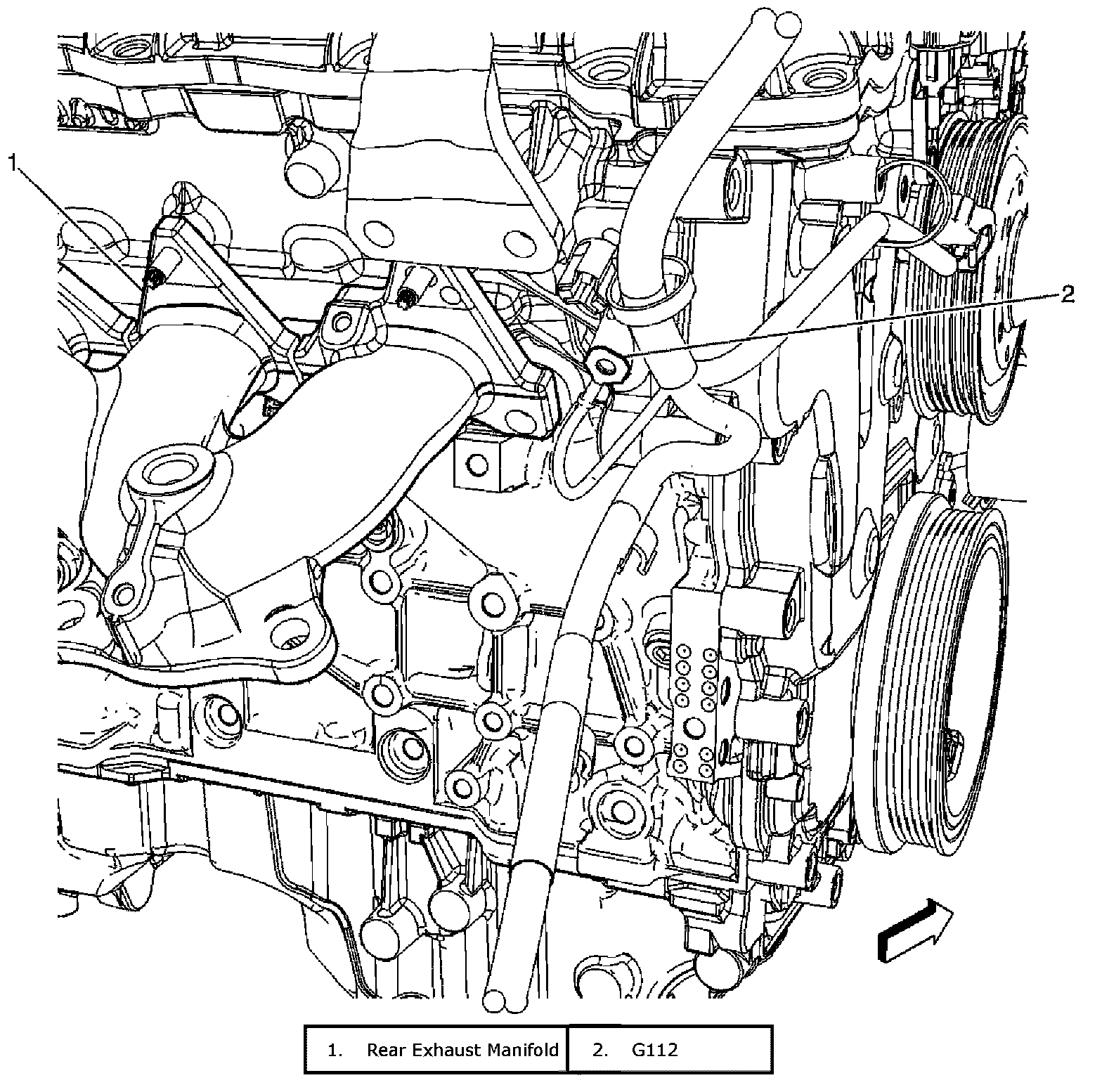 1

2

| 1. Rear Exhaust Manifold | 2. G112 |
|---|---|