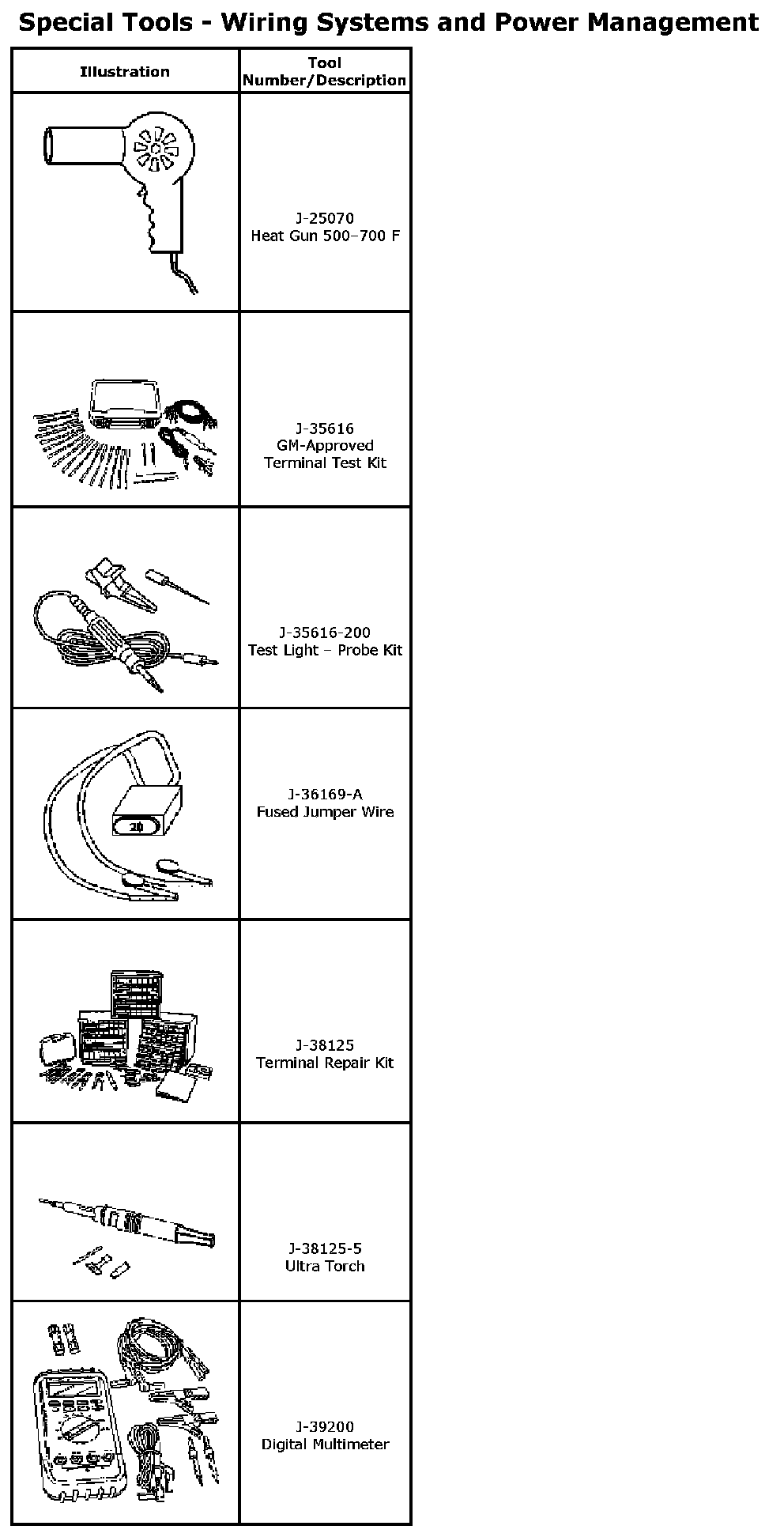 Special Tools - Wiring Systems and Power Management

| Illustration | Tool Number/Description |
|---|---|
| | J-25070 Heat Gun 500–700 F |
| | J-35616 GM-Approved Terminal Test Kit |
| | J-35616-200 Test Light – Probe Kit |
| 20 | J-36169-A Fused Jumper Wire |
| | J-38125 Terminal Repair Kit |
| | J-38125-5 Ultra Torch |
| | J-39200 Digital Multimeter |