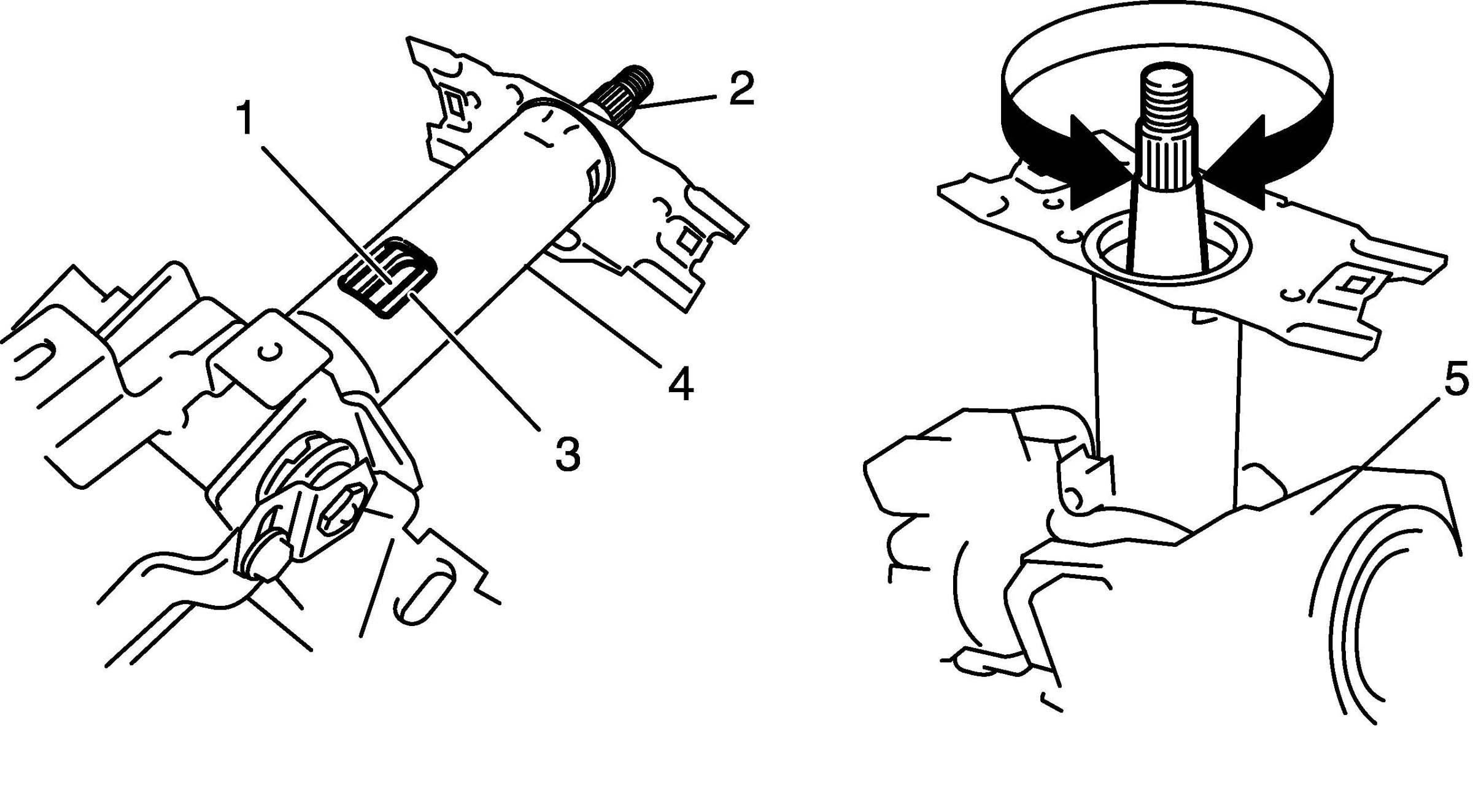 1
2
3
4
5