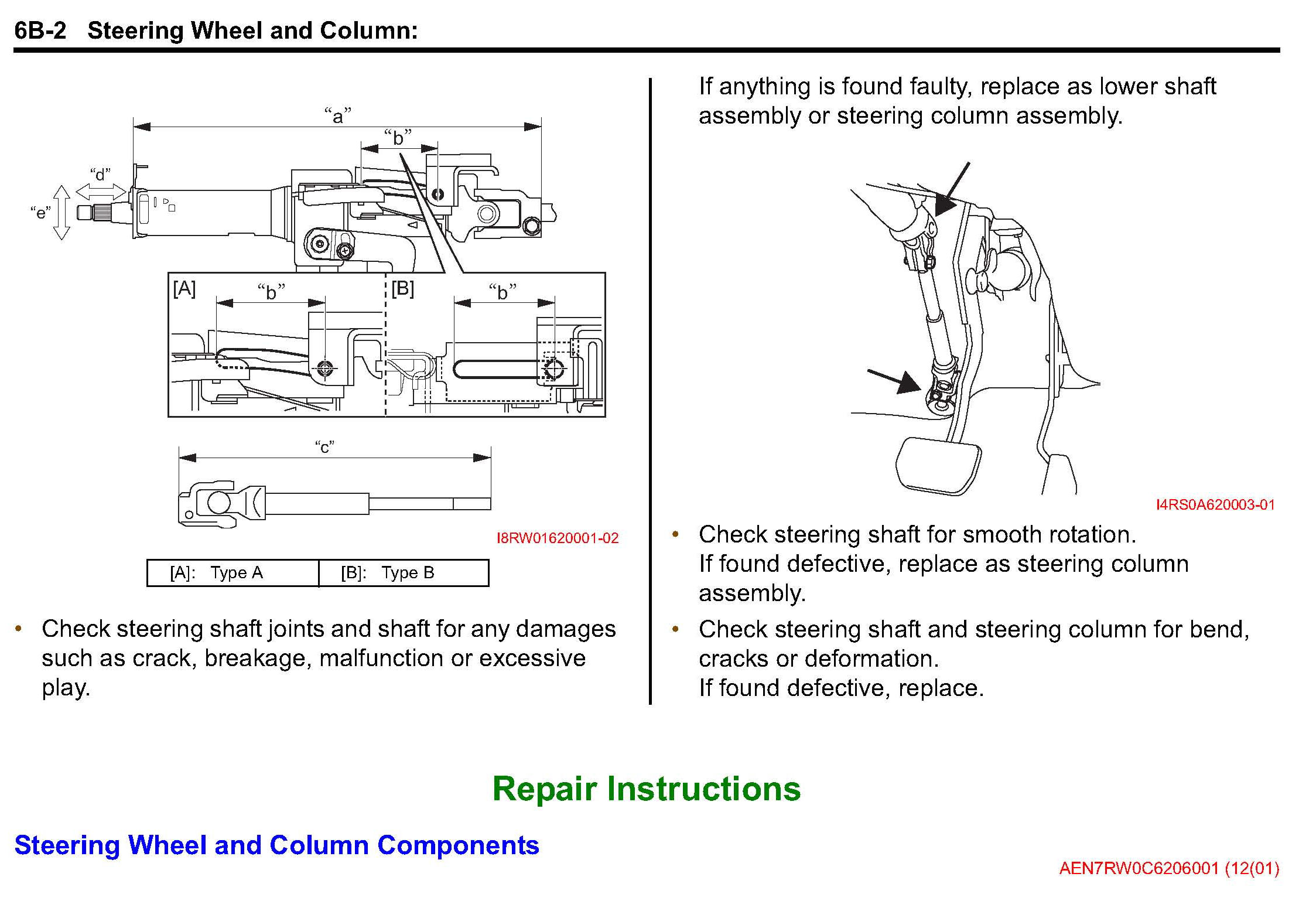 6B-2 Steering Wheel and Column:

“a”

“b”

“d”

“e”

[A]

“b”

[B]

“b”

“c”

I8RW01620001-02

| [A]: Type A | [B]: Type B |
|---|---|

• Check steering shaft joints and shaft for any damages such as crack, breakage, malfunction or excessive play.

If anything is found faulty, replace as lower shaft assembly or steering column assembly.

I4RS0A620003-01

• Check steering shaft for smooth rotation. If found defective, replace as steering column assembly.

• Check steering shaft and steering column for bend, cracks or deformation. If found defective, replace.

Repair Instructions

Steering Wheel and Column Components

AEN7RW0C6206001 (12(01)