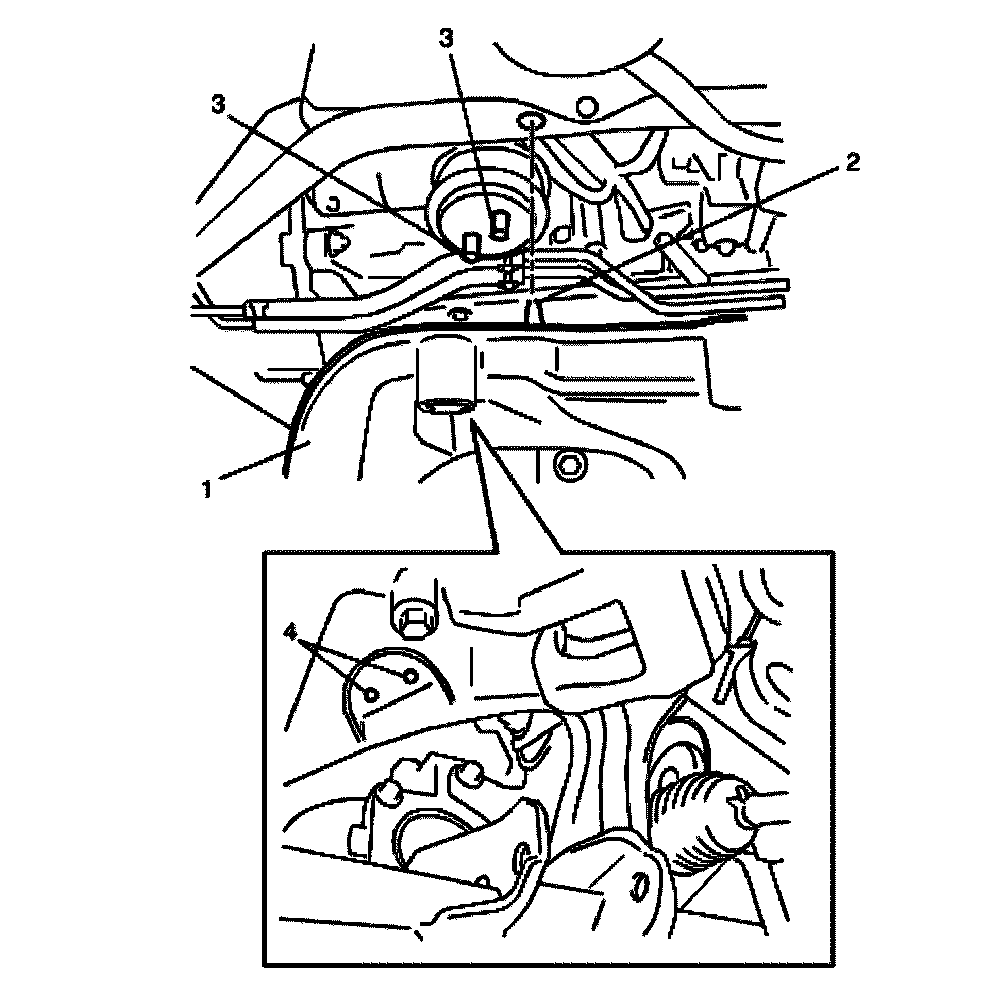 3
3
2
1
4