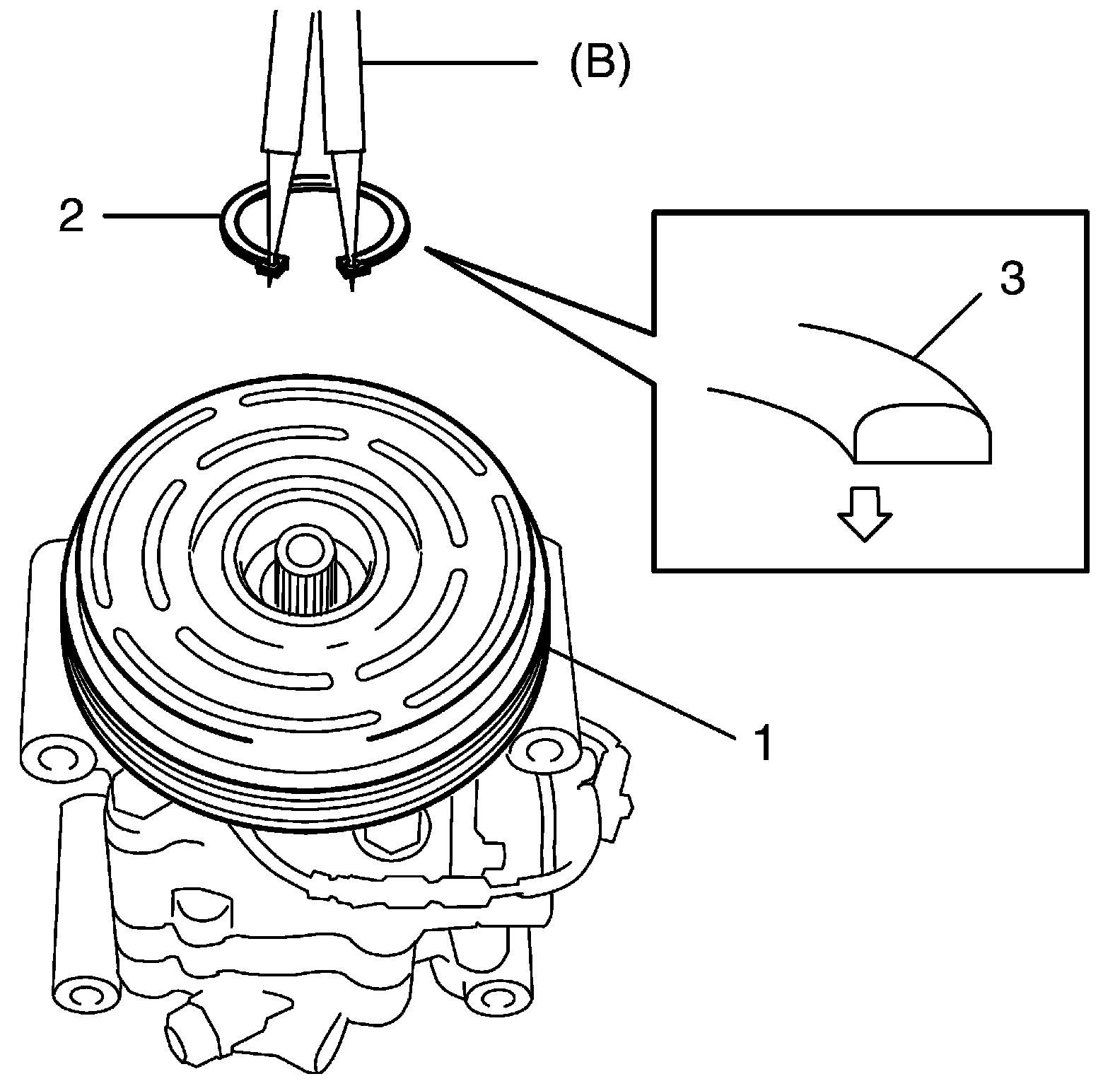 (B)
2
3
1