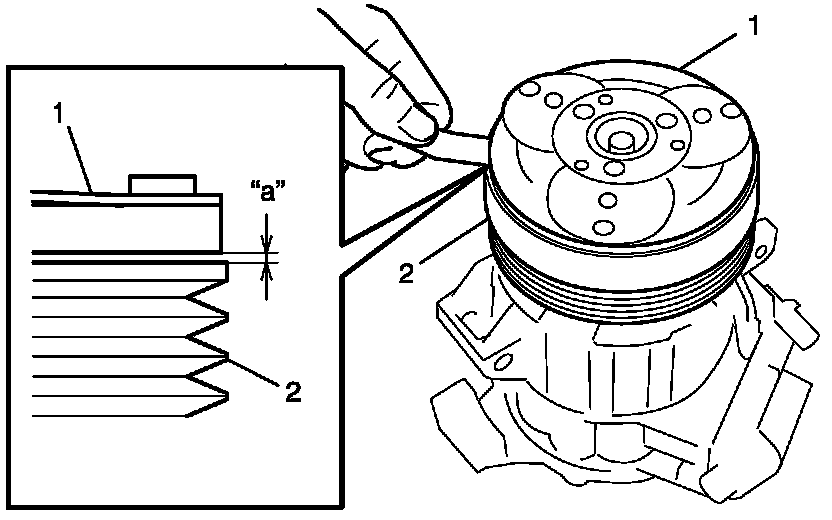 1
1
"a"
2
2