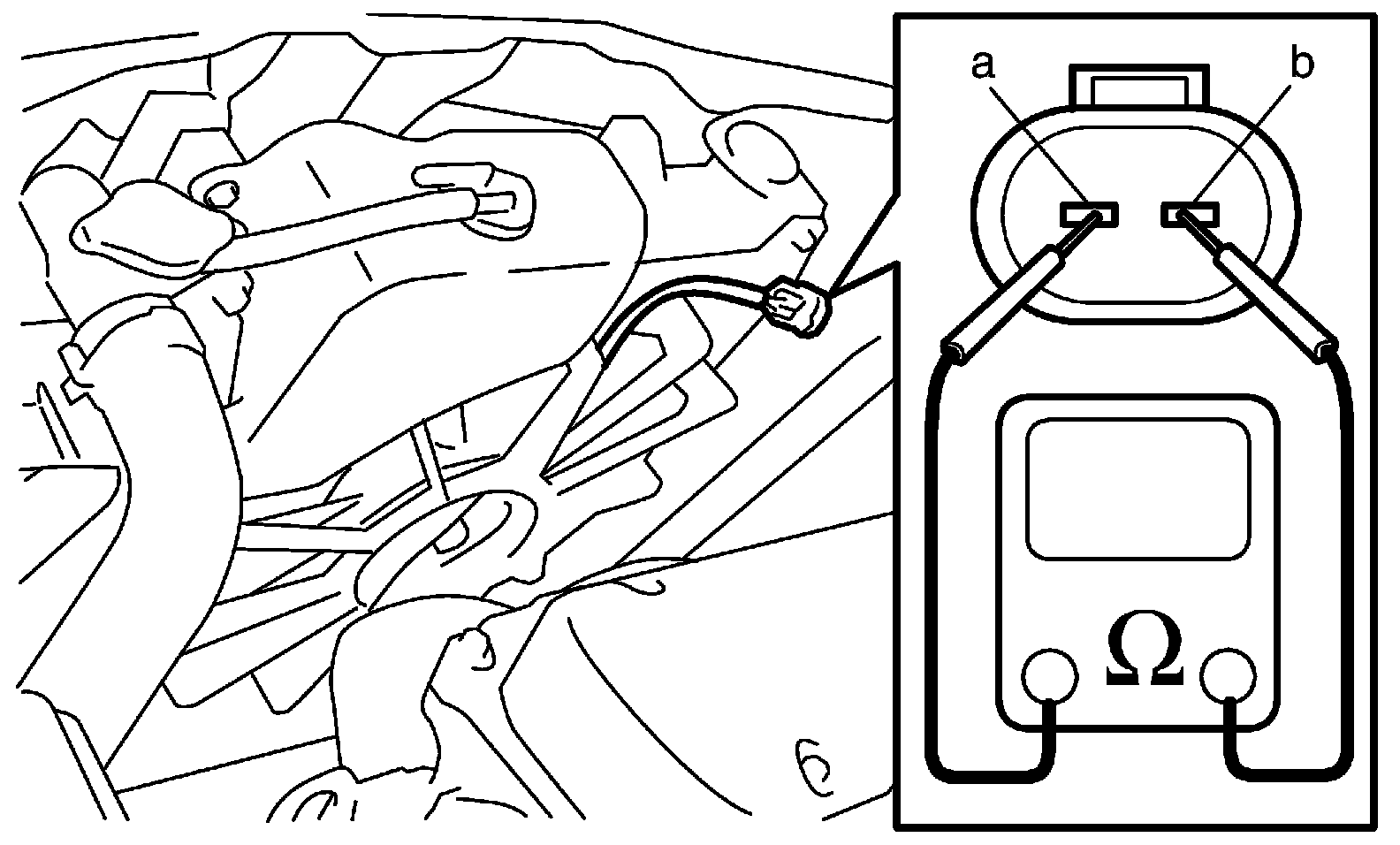 a
b
Ω