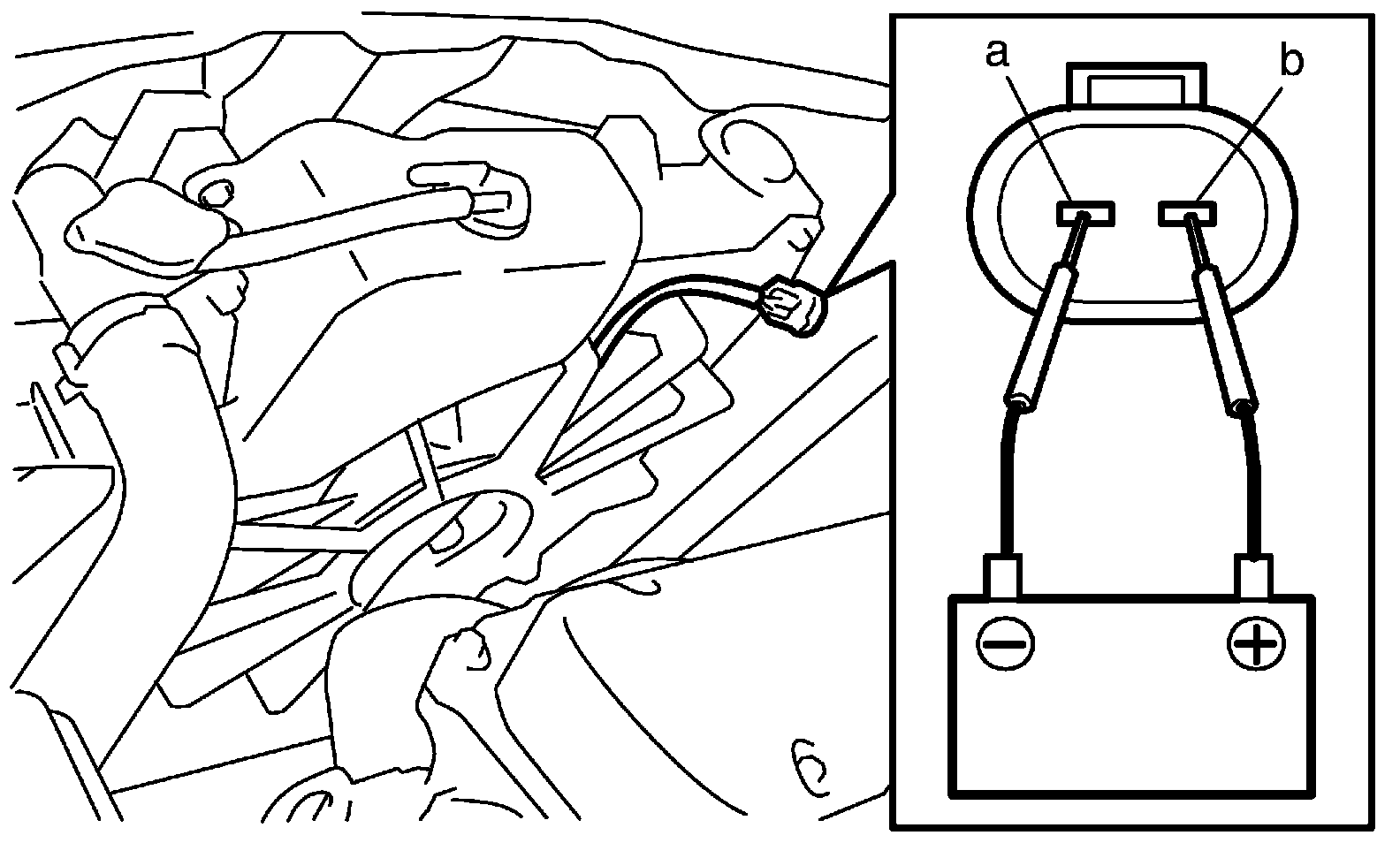 a
b
−
+