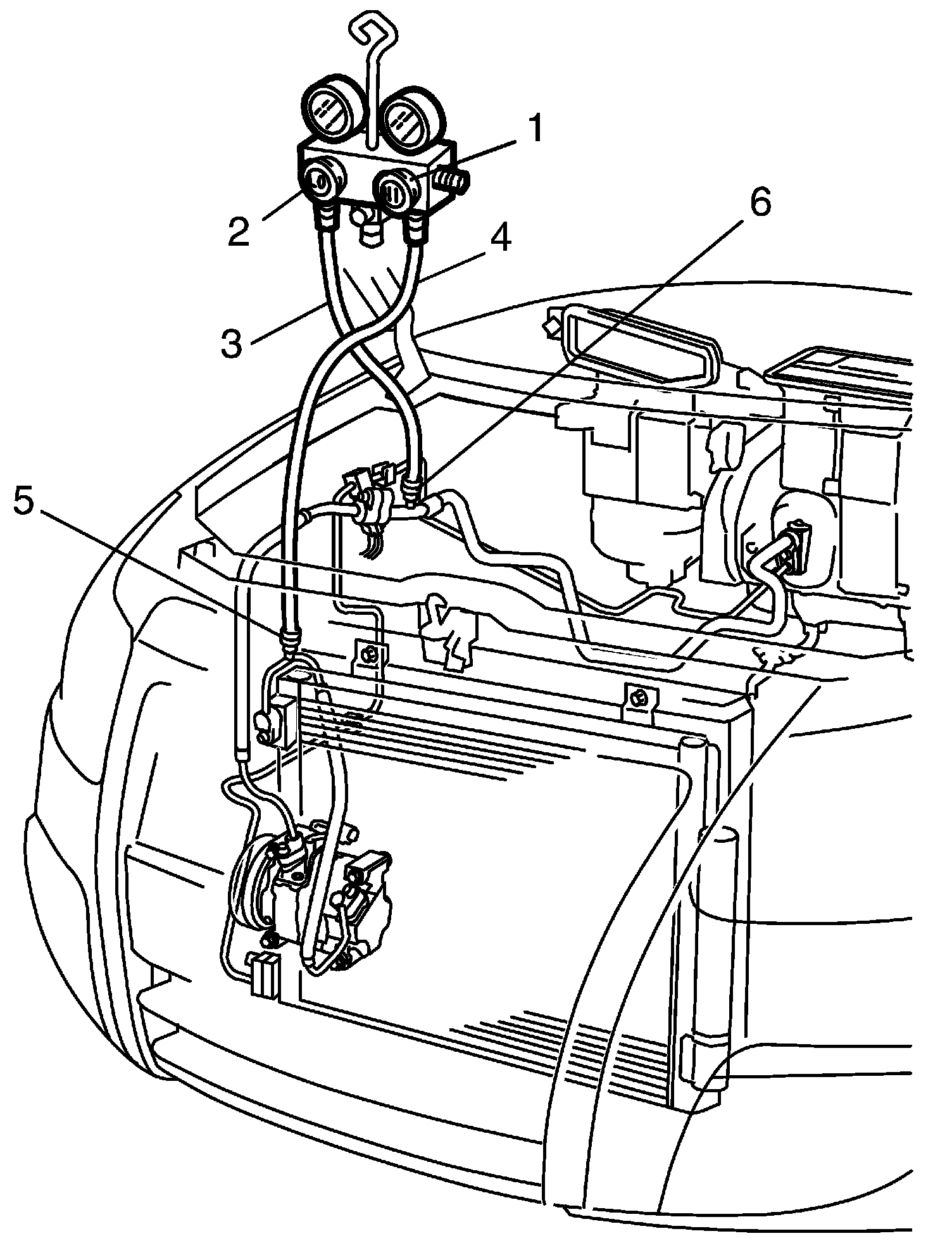 1
2
6
4
3
5