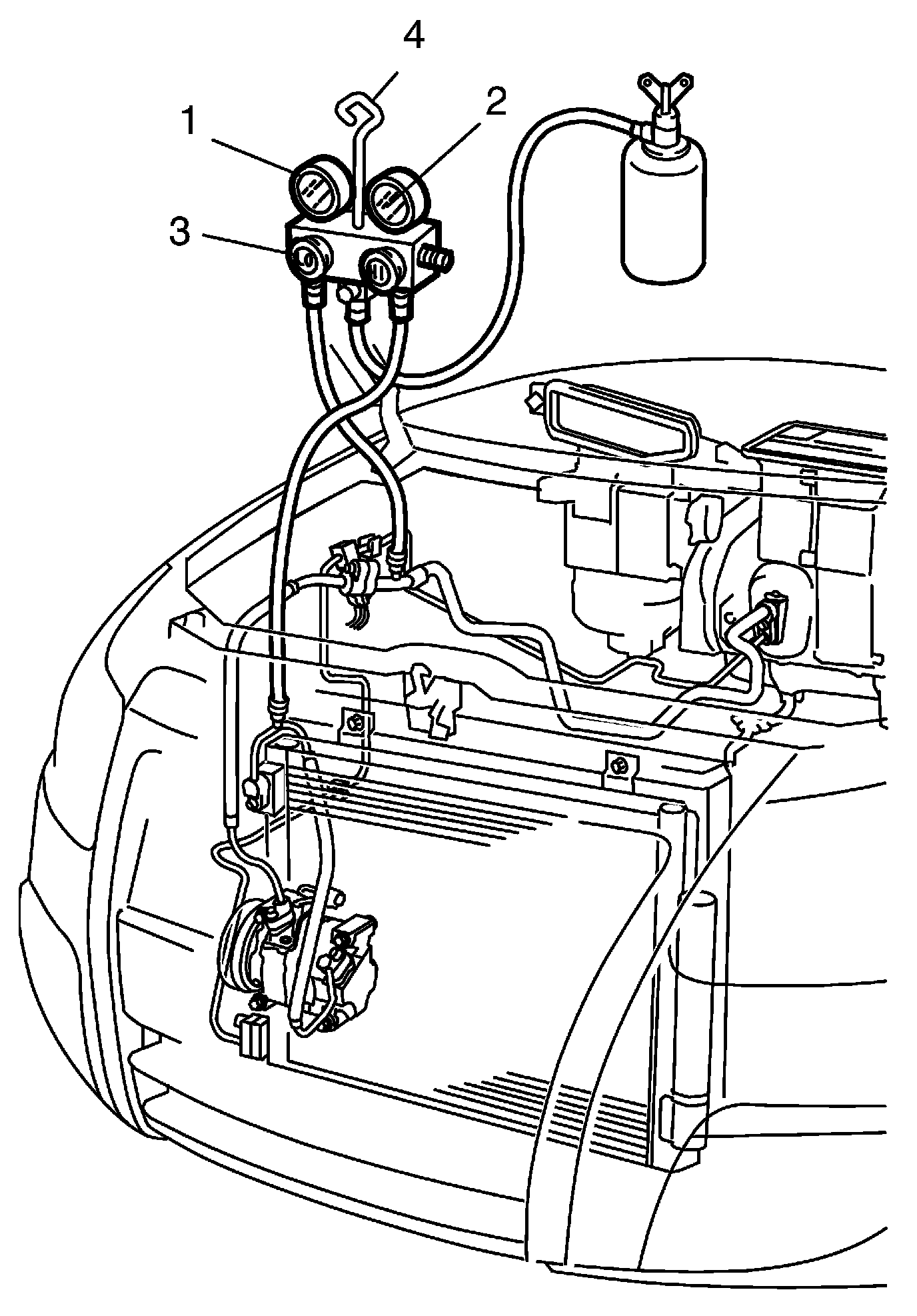 4
1
2
3