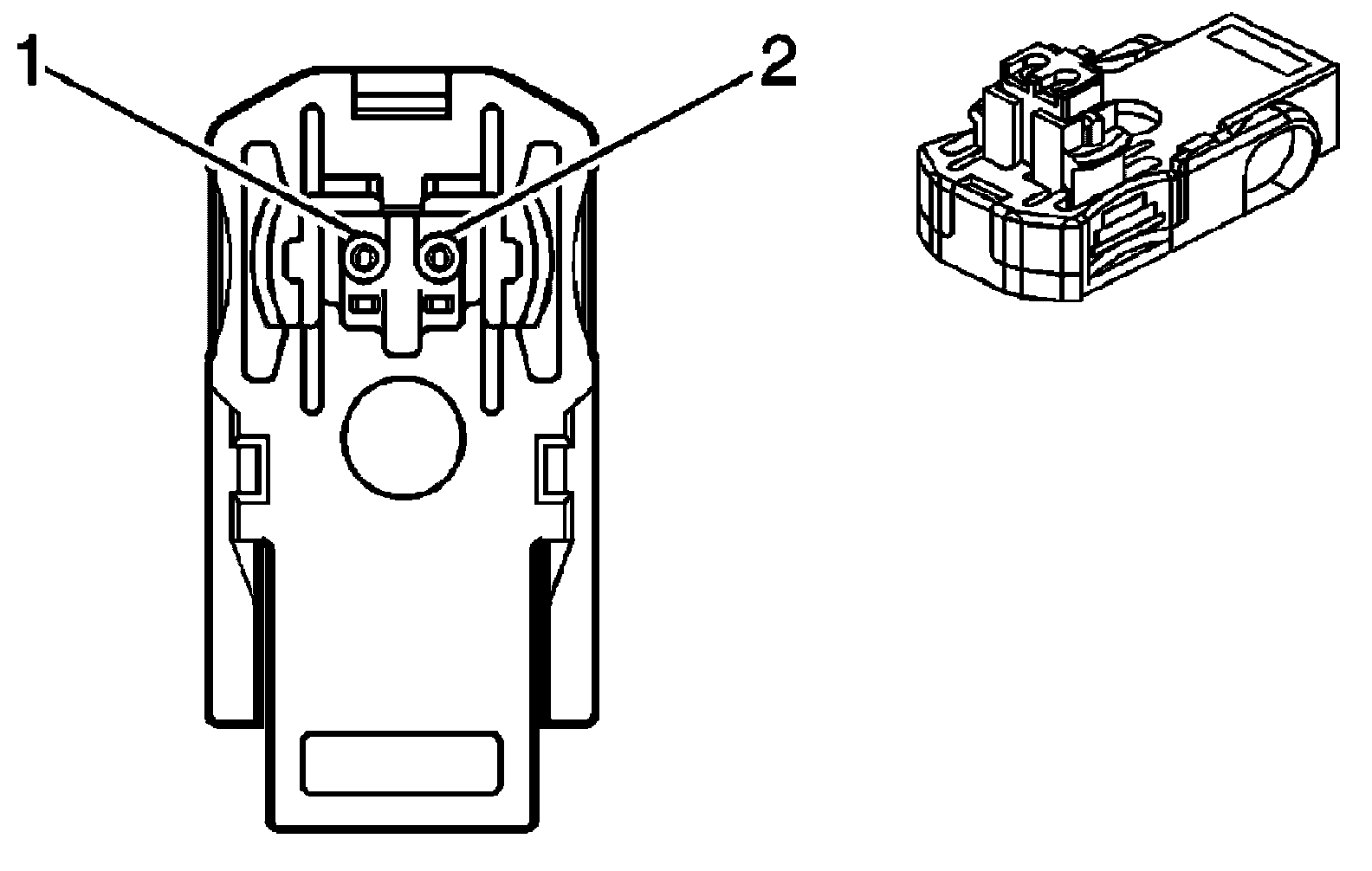 1
2