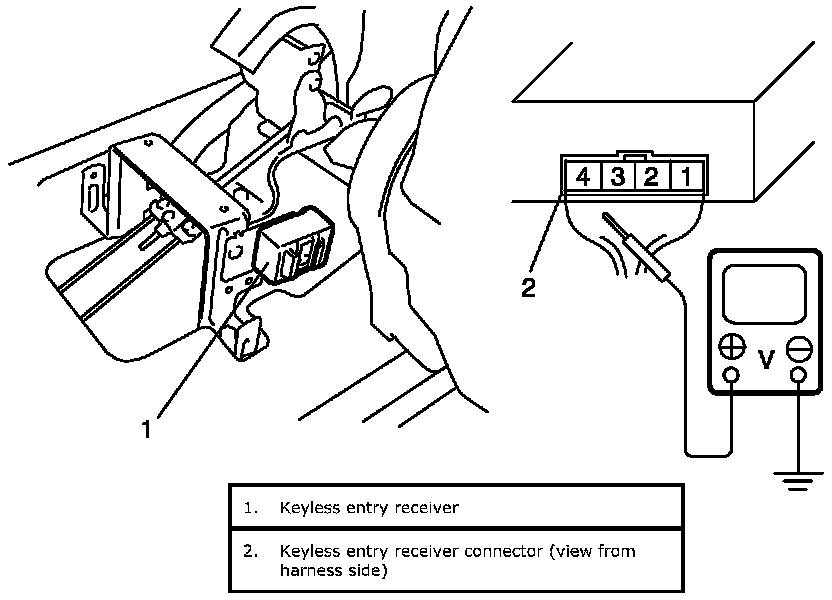 4 3 2 1

2

V

1

| 1. | Keyless entry receiver |
|---|---|
| 2. | Keyless entry receiver connector (view from harness side) |