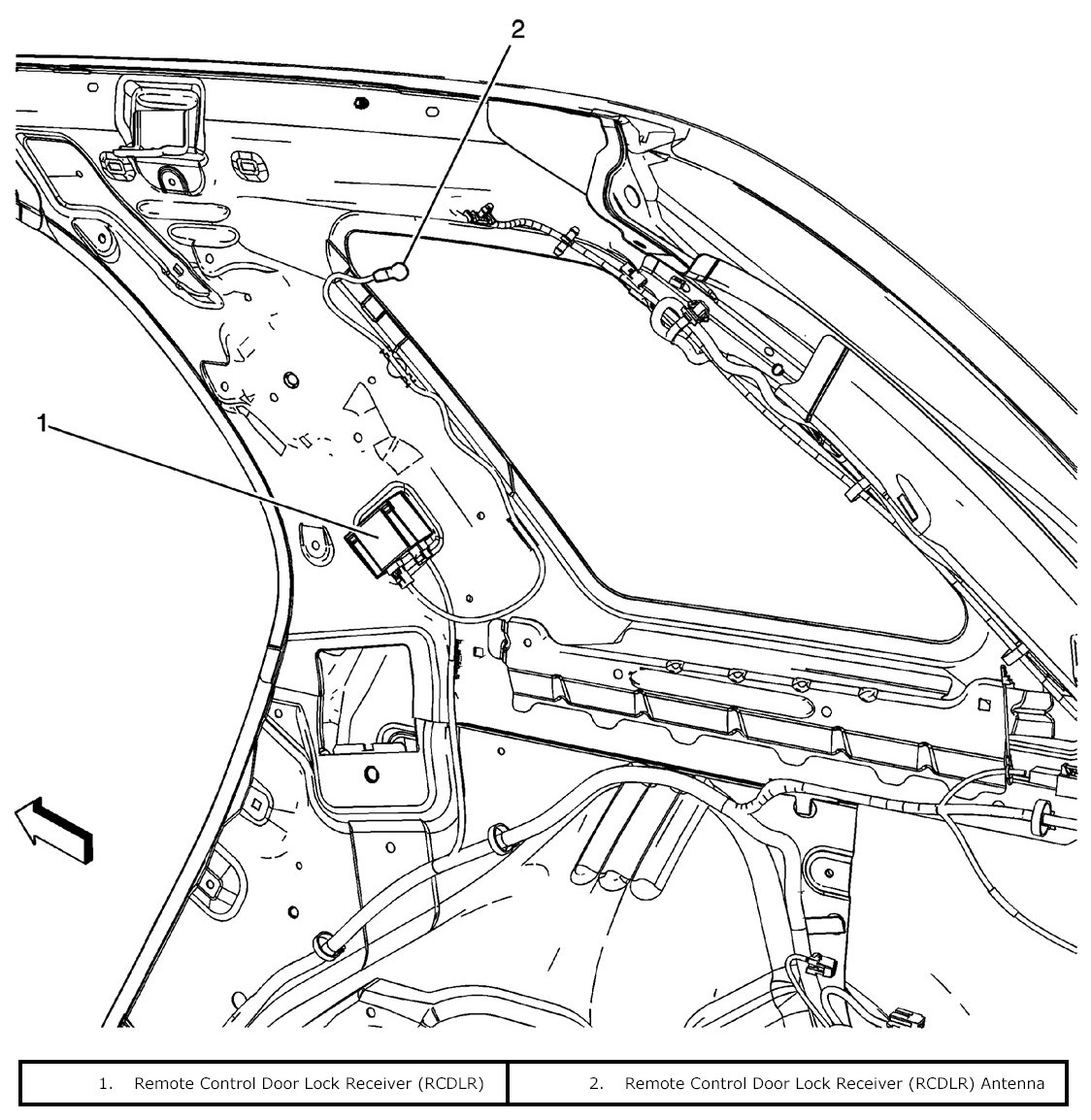 2

1

| 1. Remote Control Door Lock Receiver (RCDLR) | 2. Remote Control Door Lock Receiver (RCDLR) Antenna |
|---|---|