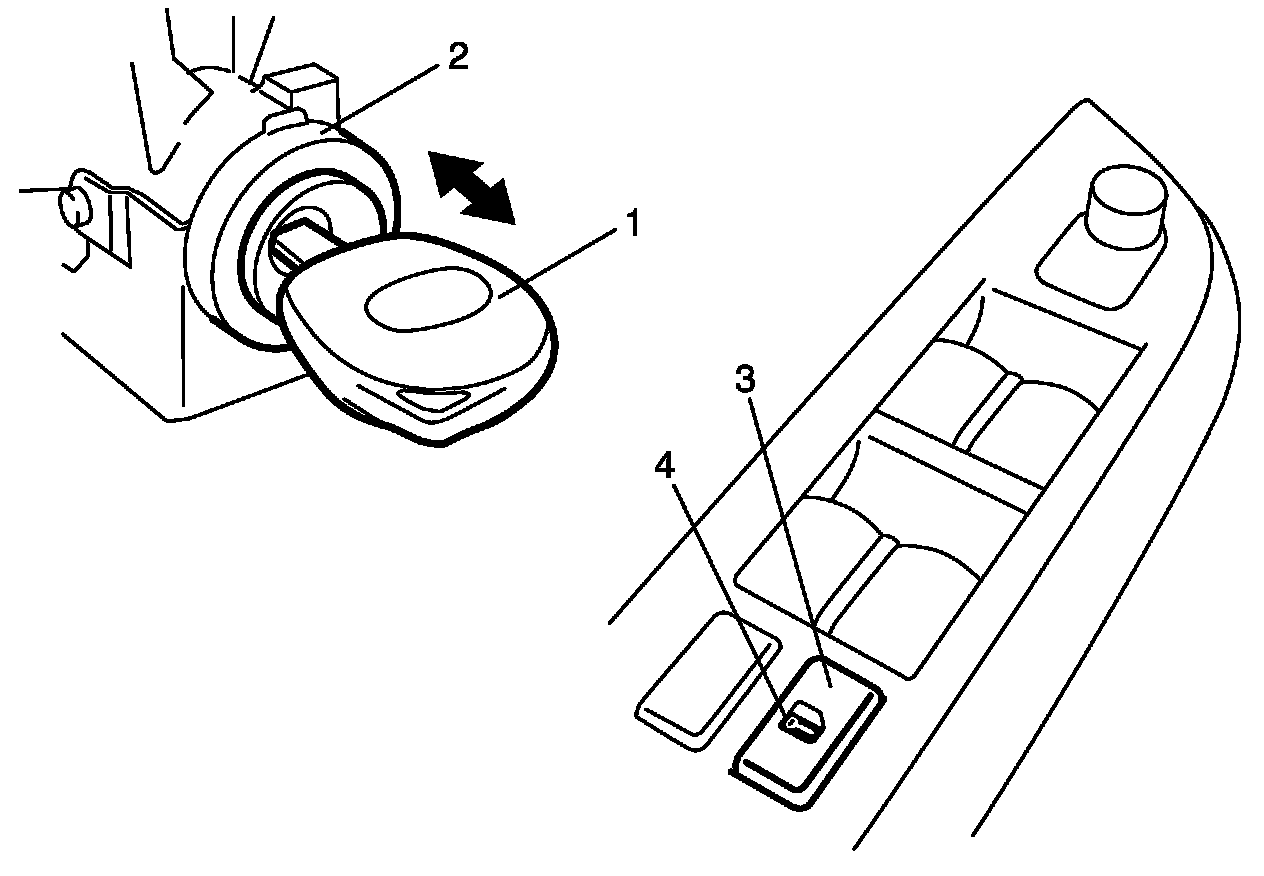 2
1
3
4