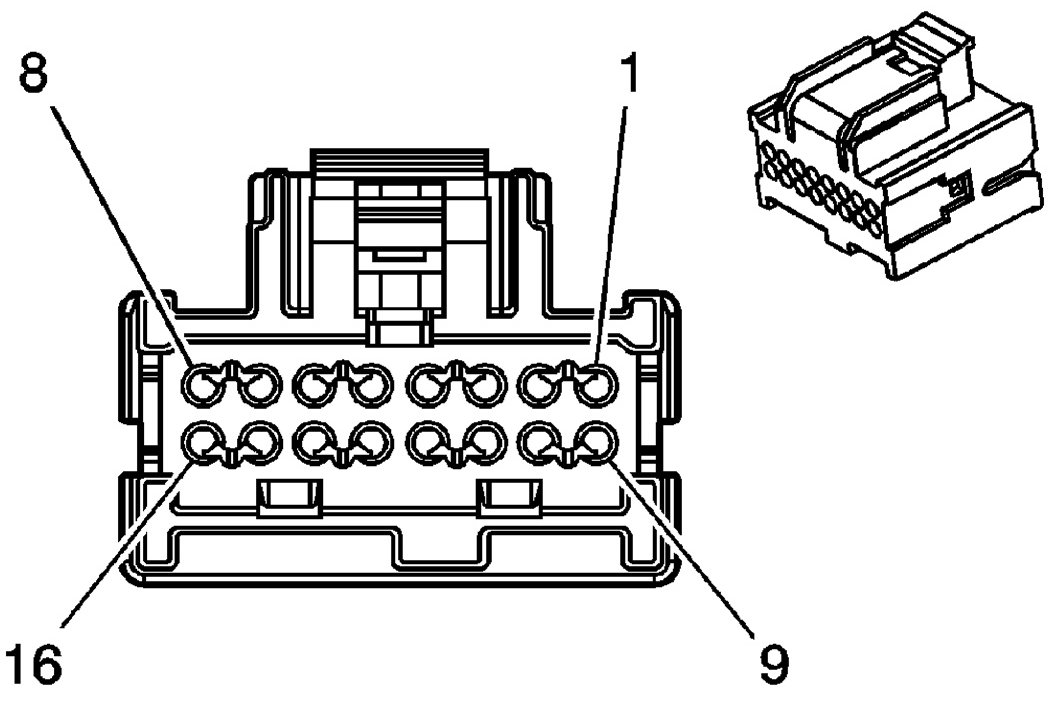 8
1
16
9