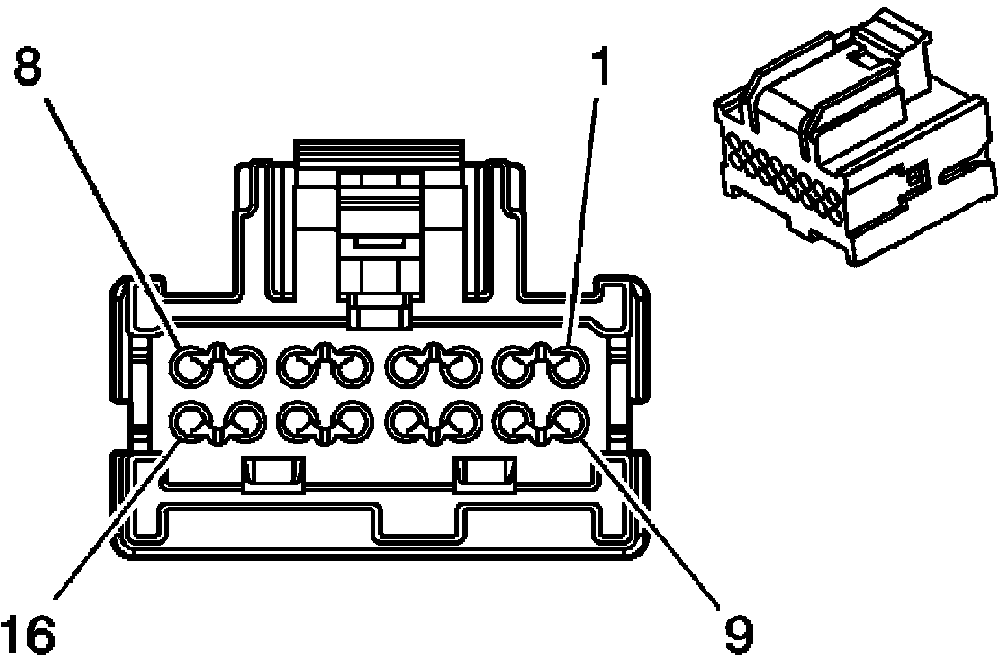 8
1
16
9