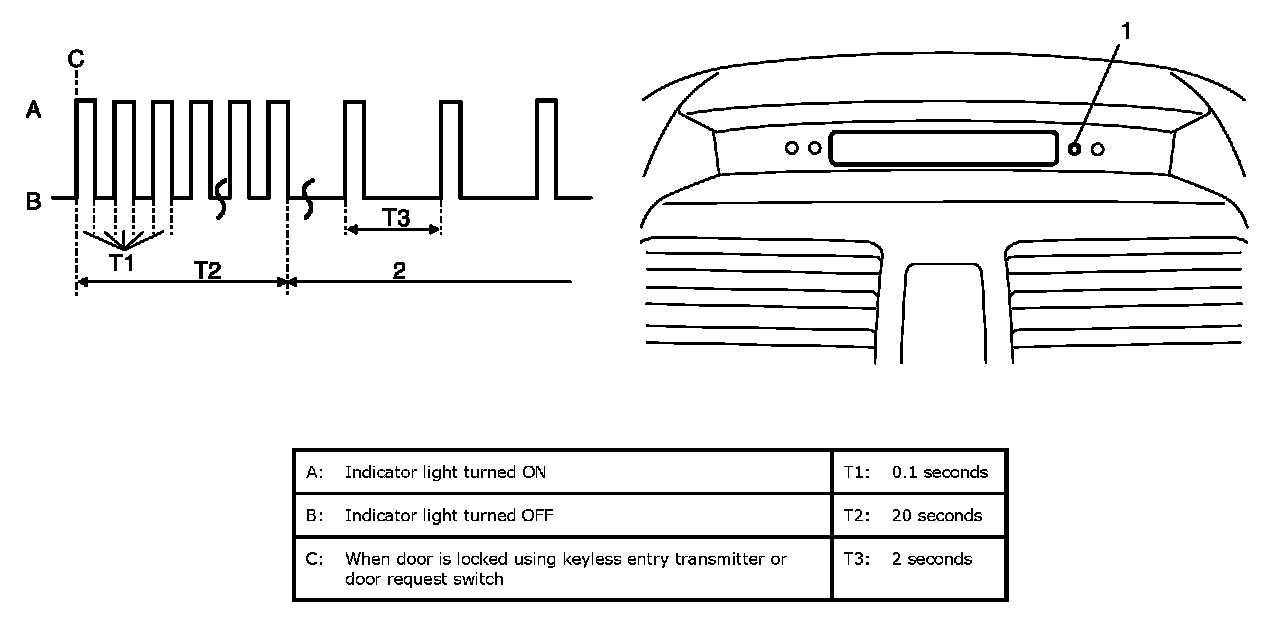 C
A
B
T1
T2
T3
2

1

| A: Indicator light turned ON | T1: 0.1 seconds |
|---|---|
| B: Indicator light turned OFF | T2: 20 seconds |
| C: When door is locked using keyless entry transmitter or door request switch | T3: 2 seconds |