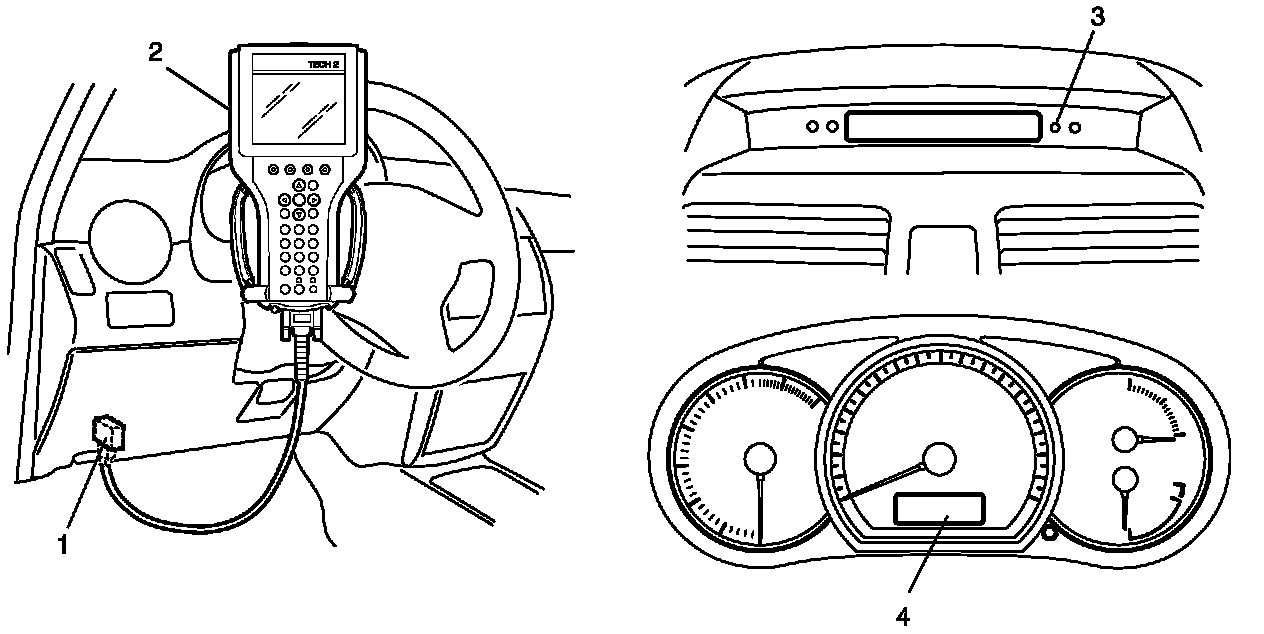 2
TECH 2
1
3
4