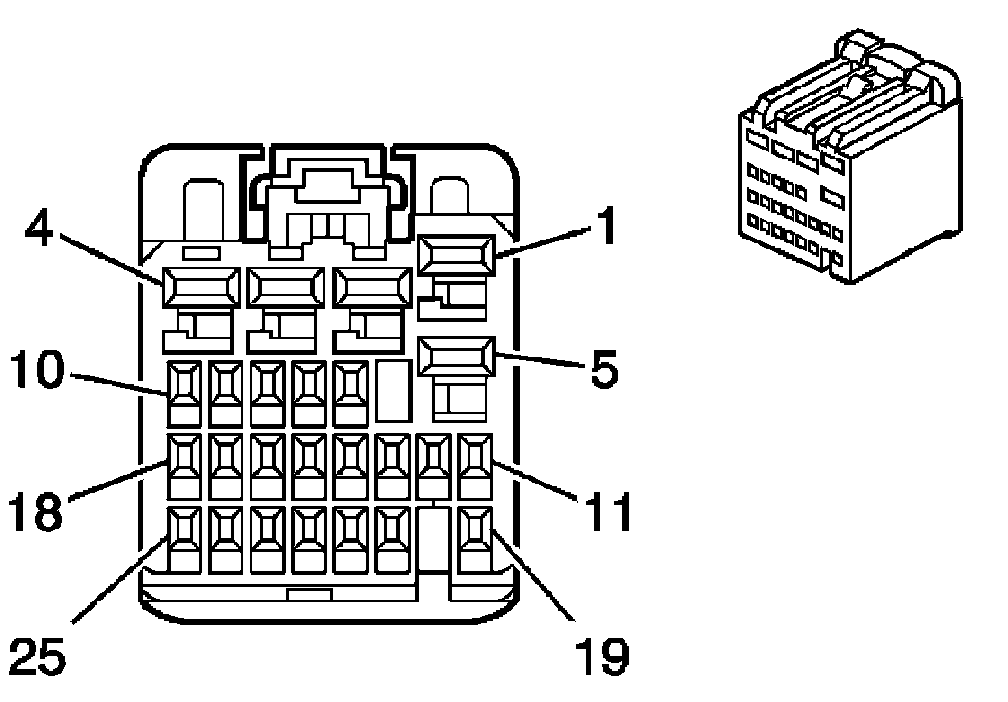 4
1
10
5
18
11
25
19