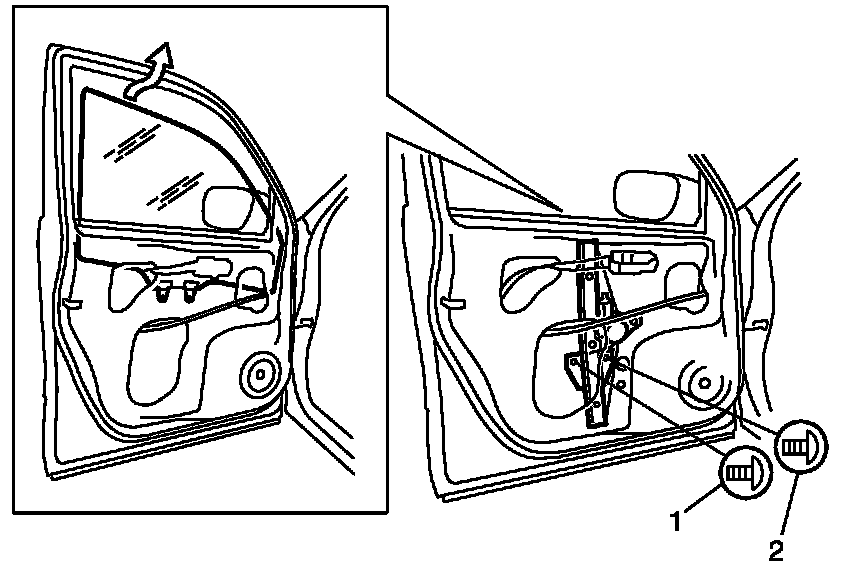 1
2