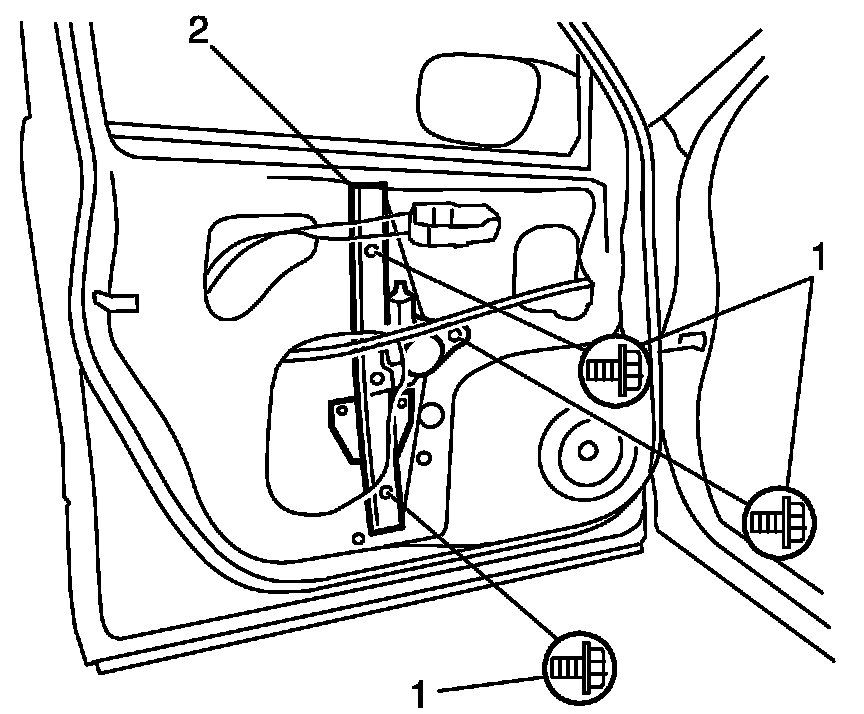 2
1
1