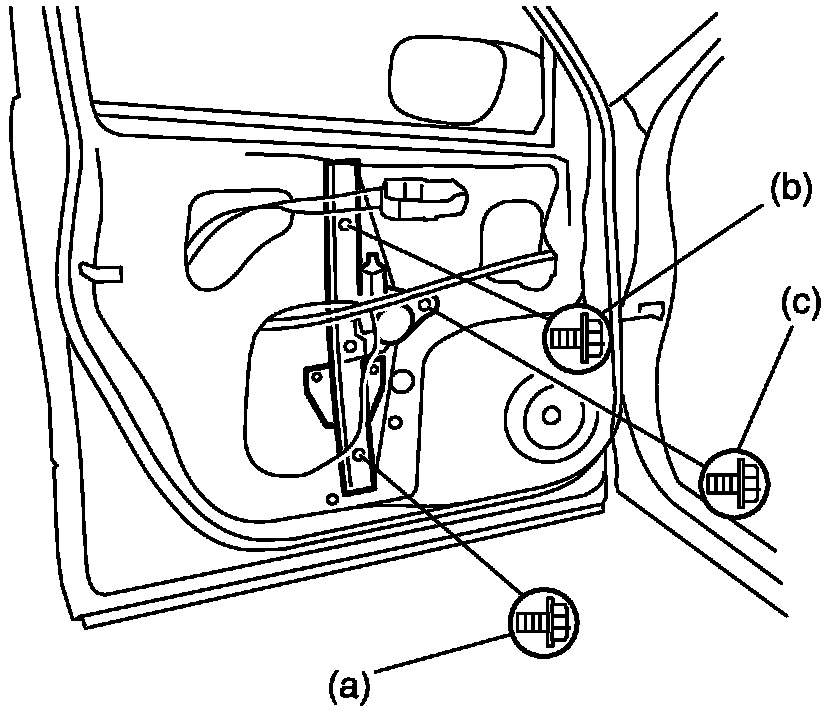 (b)
(c)
(a)